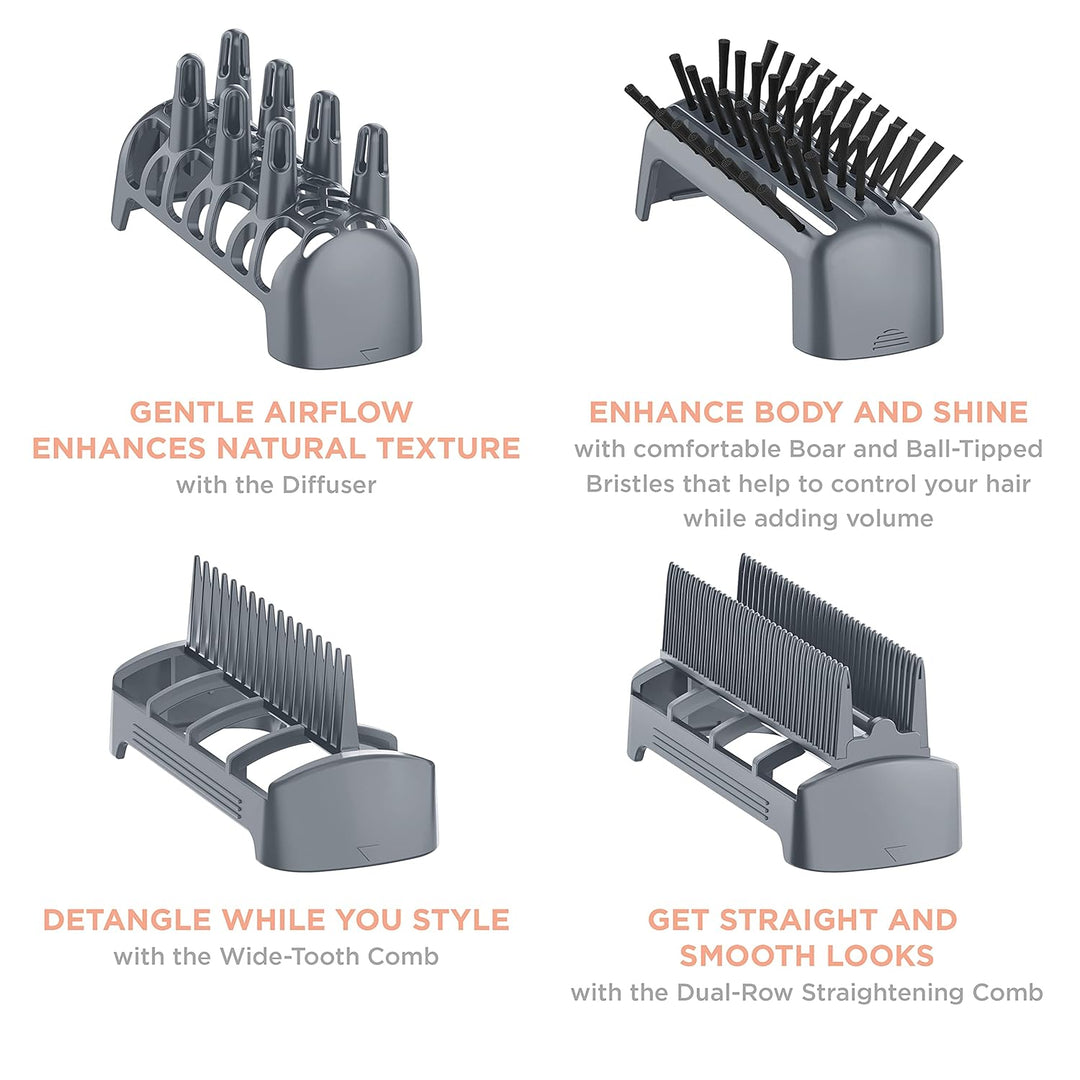 GENTLE AIRFLOW ENHANCES NATURAL TEXTURE
with the Diffuser

ENHANCE BODY AND SHINE
with comfortable Boar and Ball-Tipped Bristles that help to control your hair while adding volume

DETANGLE WHILE YOU STYLE
with the Wide-Tooth Comb

GET STRAIGHT AND SMOOTH LOOKS
with the Dual-Row Straightening Comb