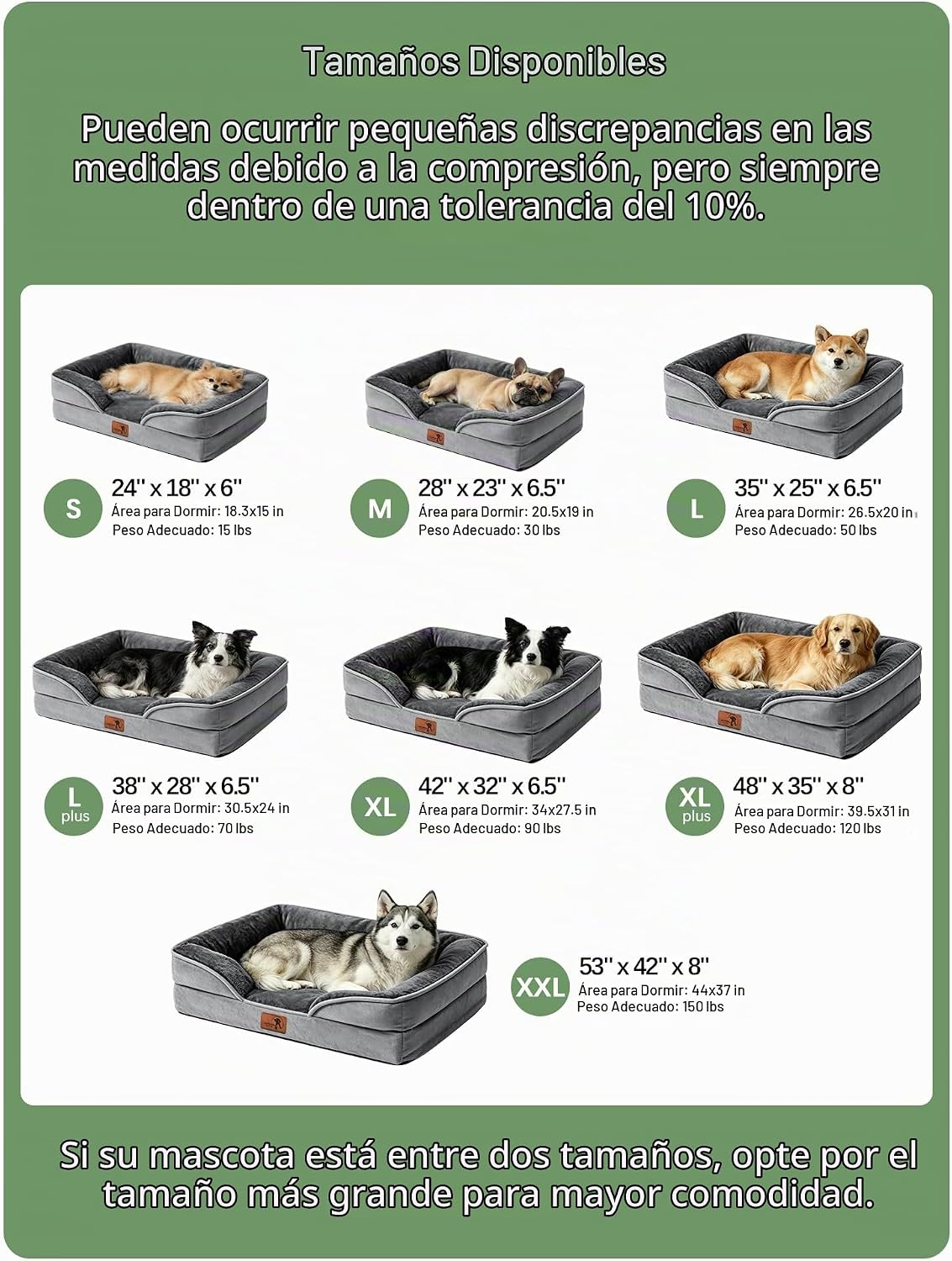 Tamaños Disponibles

Pueden ocurrir pequeñas discrepancias en las medidas debido a la compresión, pero siempre dentro de una tolerancia del 10%.

S
24" x 18" x 6"
Área para Dormir: 18.3x15 in
Peso Adecuado: 15 lbs

M
28" x 23" x 6.5"
Área para Dormir: 20.5x19 in
Peso Adecuado: 30 lbs

L
35" x 25" x 6.5"
Área para Dormir: 26.5x20 in
Peso Adecuado: 50 lbs

L plus
38" x 28" x 6.5"
Área para Dormir: 30.5x24 in
Peso Adecuado: 70 lbs

XL
42" x 32" x 6.5"
Área para Dormir: 34x27.5 in
Peso Adecuado: 90 lbs

XL plus
48" x 35" x 8"
Área para Dormir: 39.5x31 in
Peso Adecuado: 120 lbs

XXL
53" x 42" x 8"
Área para Dormir: 44x37 in
Peso Adecuado: 150 lbs

Si su mascota está entre dos tamaños, opte por el tamaño más grande para mayor comodidad.