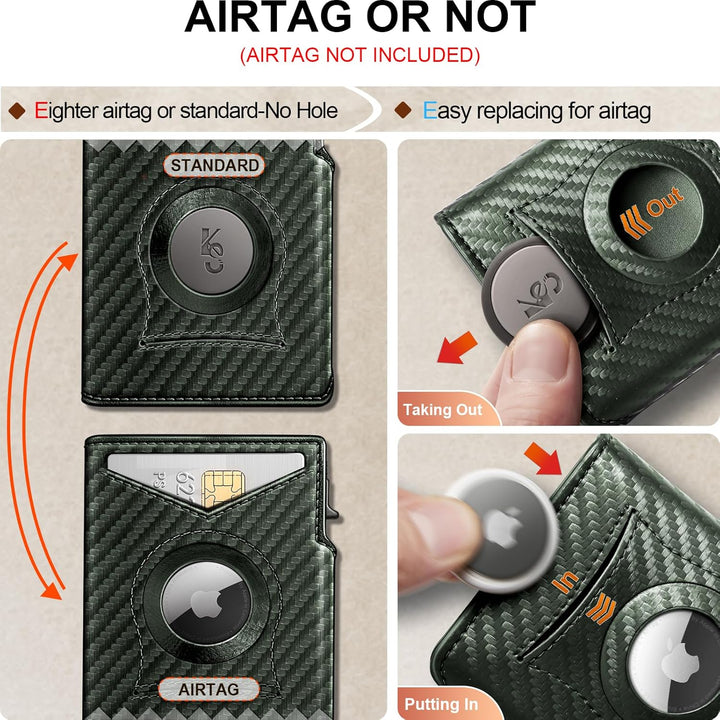 AIRTAG OR NOT
(AIRTAG NOT INCLUDED)

Eighter airtag or standard-No Hole

Easy replacing for airtag

STANDARD

AIRTAG

Out

Taking Out

In

Putting In