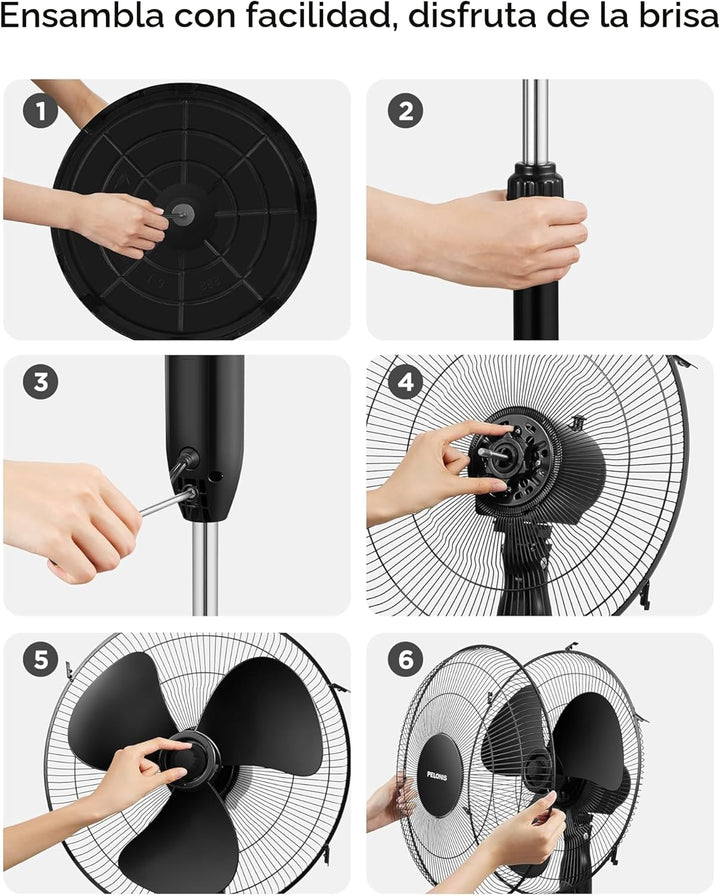 Ensambla con facilidad, disfruta de la brisa

1

2

3

4

5

6

PELONIS