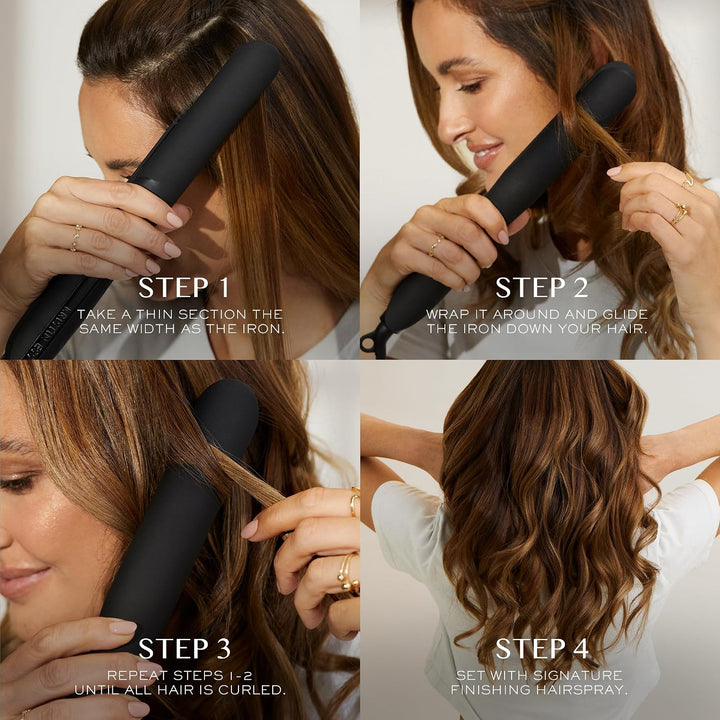 STEP 1
TAKE A THIN SECTION THE SAME WIDTH AS THE IRON.

STEP 2
WRAP IT AROUND AND GLIDE THE IRON DOWN YOUR HAIR.

STEP 3
REPEAT STEPS 1-2 UNTIL ALL HAIR IS CURLED.

STEP 4
SET WITH SIGNATURE FINISHING HAIRSPRAY.