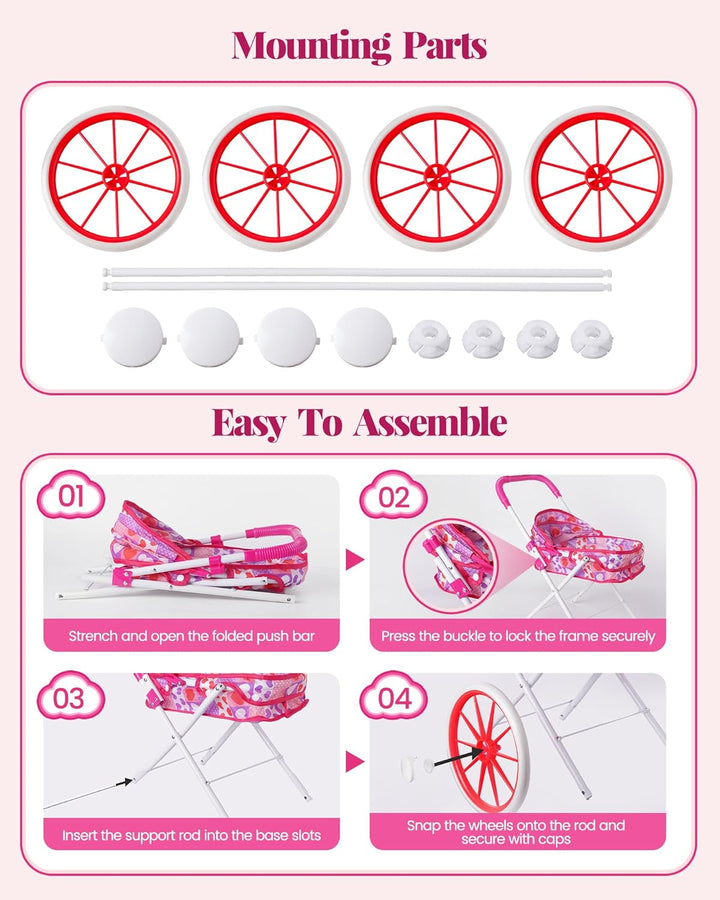 Mounting Parts

Easy To Assemble

01

Strench and open the folded push bar

02

Press the buckle to lock the frame securely

03

Insert the support rod into the base slots

04

Snap the wheels onto the rod and secure with caps