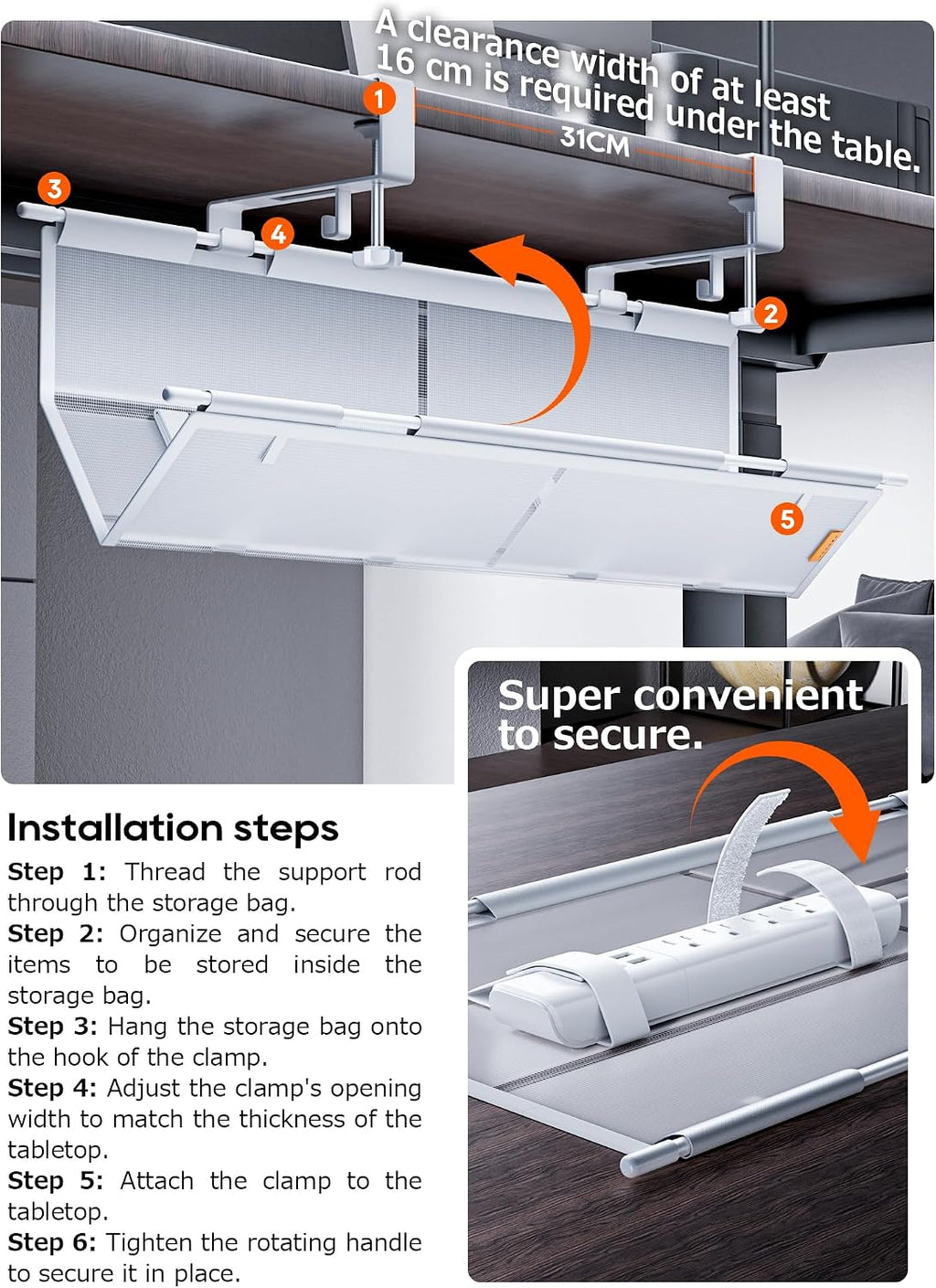 A clearance width of at least 16 cm is required under the table.

1

31CM

3

4

2

5

Super convenient to secure.

Installation steps

Step 1: Thread the support rod through the storage bag.

Step 2: Organize and secure the items to be stored inside the storage bag.

Step 3: Hang the storage bag onto the hook of the clamp.

Step 4: Adjust the clamp's opening width to match the thickness of the tabletop.

Step 5: Attach the clamp to the tabletop.

Step 6: Tighten the rotating handle to secure it in place.