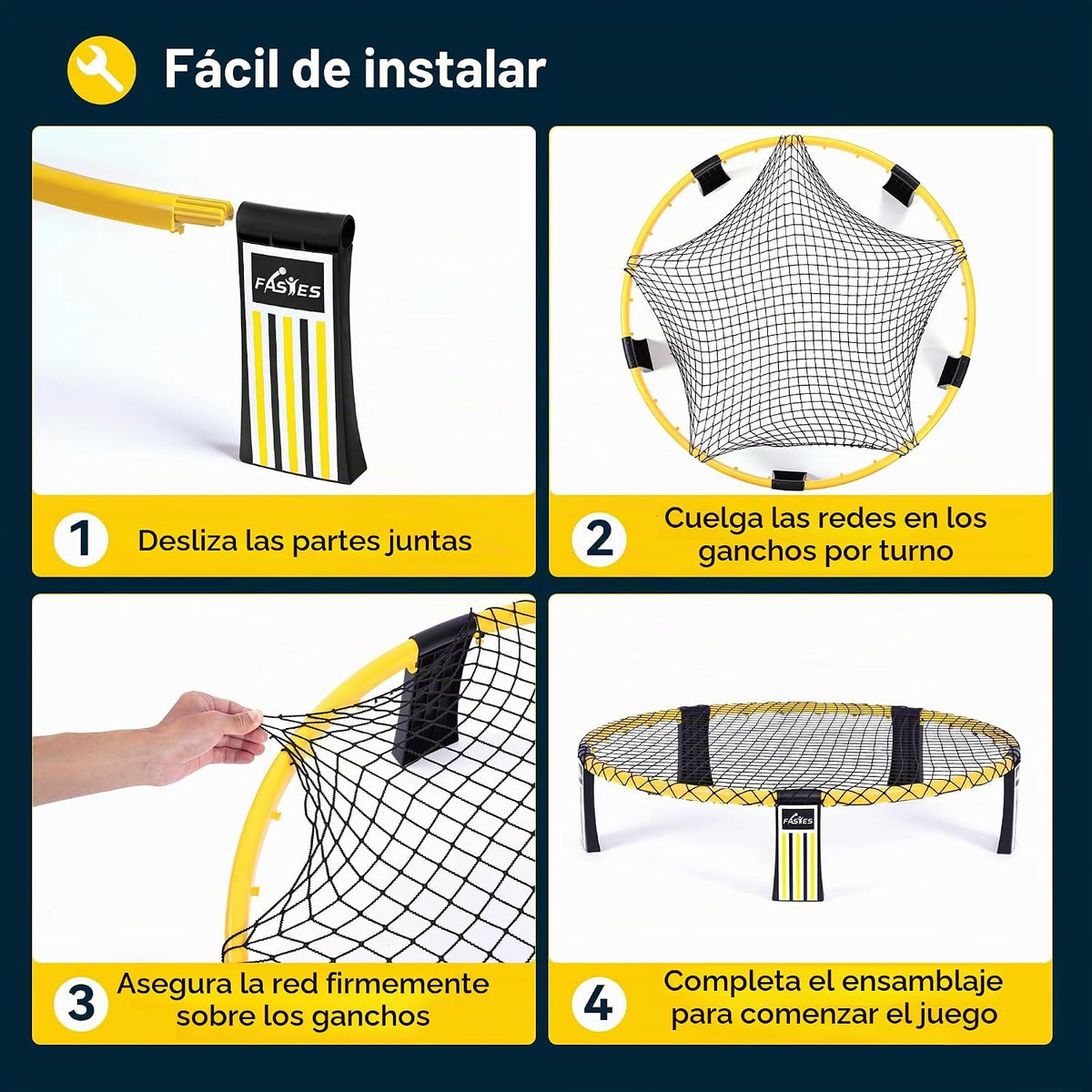 Fácil de instalar

FASYES

1 Desliza las partes juntas

2 Cuelga las redes en los ganchos por turno

3 Asegura la red firmemente sobre los ganchos

FASYES

4 Completa el ensamblaje para comenzar el juego