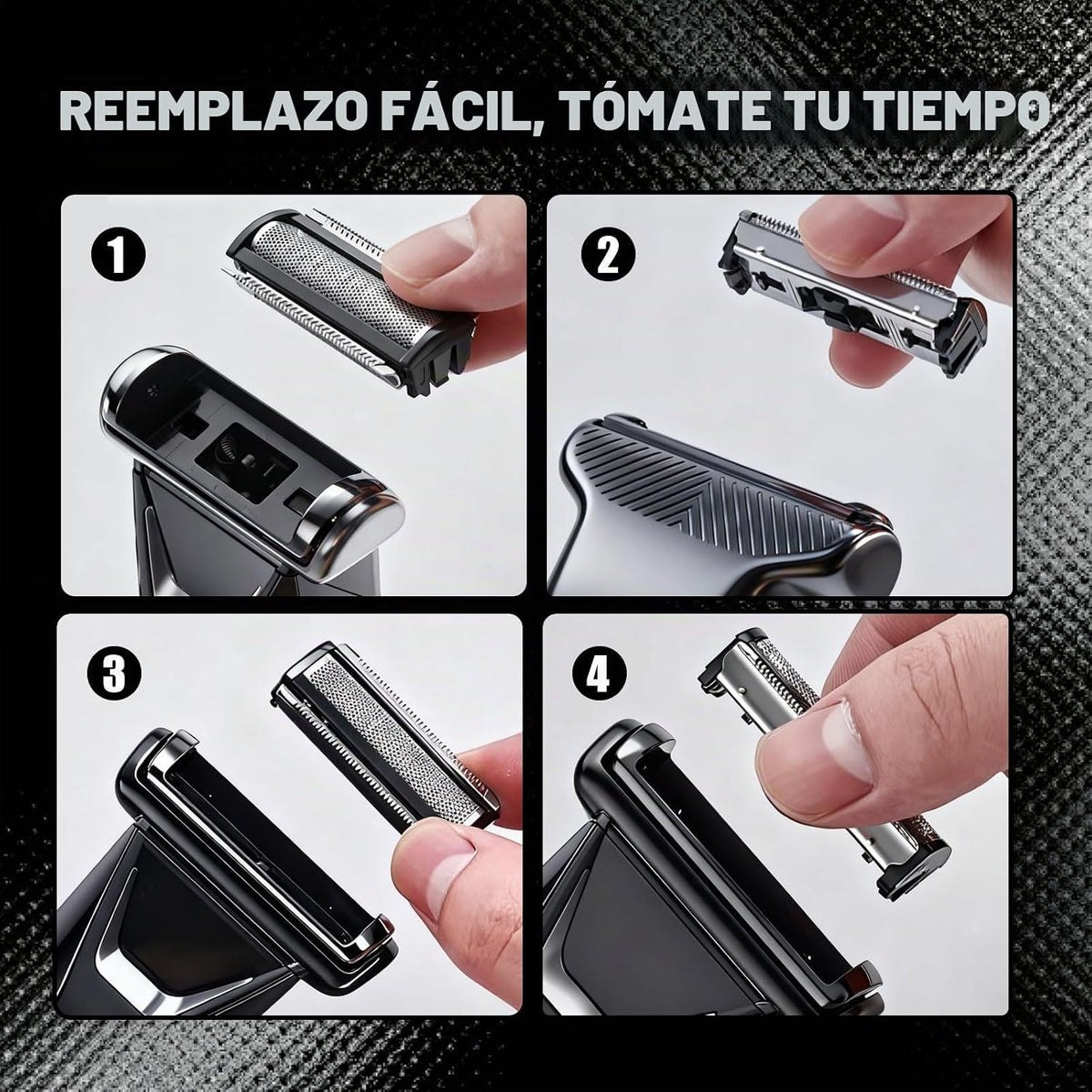 REEMPLAZO FÁCIL, TÓMATE TU TIEMPO

1

2

3

4