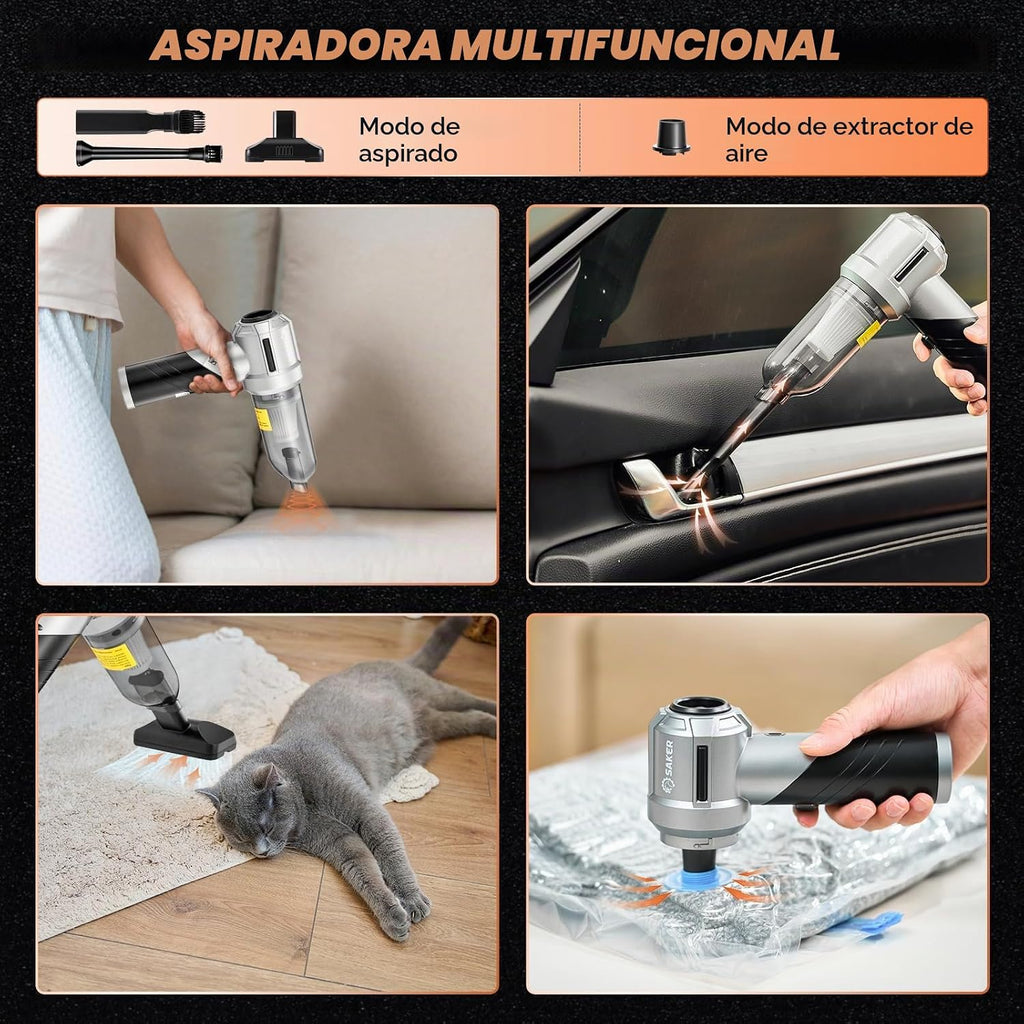 ASPIRADORA MULTIFUNCIONAL

Modo de aspirado

Modo de extractor de aire

SAKER