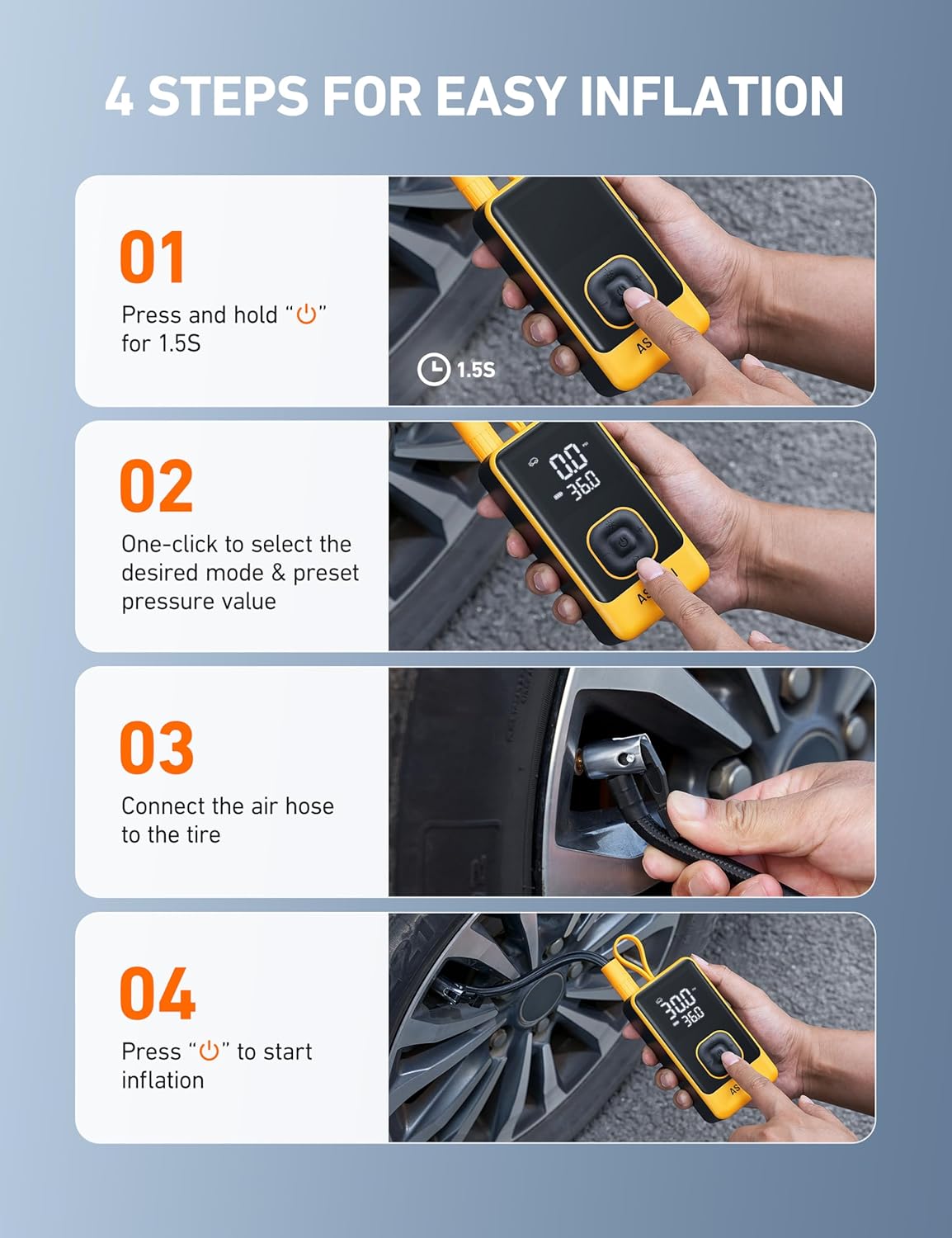 4 STEPS FOR EASY INFLATION

01

Press and hold "⏻" for 1.5S

1.5S

AS

02

One-click to select the desired mode & preset pressure value

0.0

36.0

AS

03

Connect the air hose to the tire

04

Press "⏻" to start inflation

30.0

36.0

AS