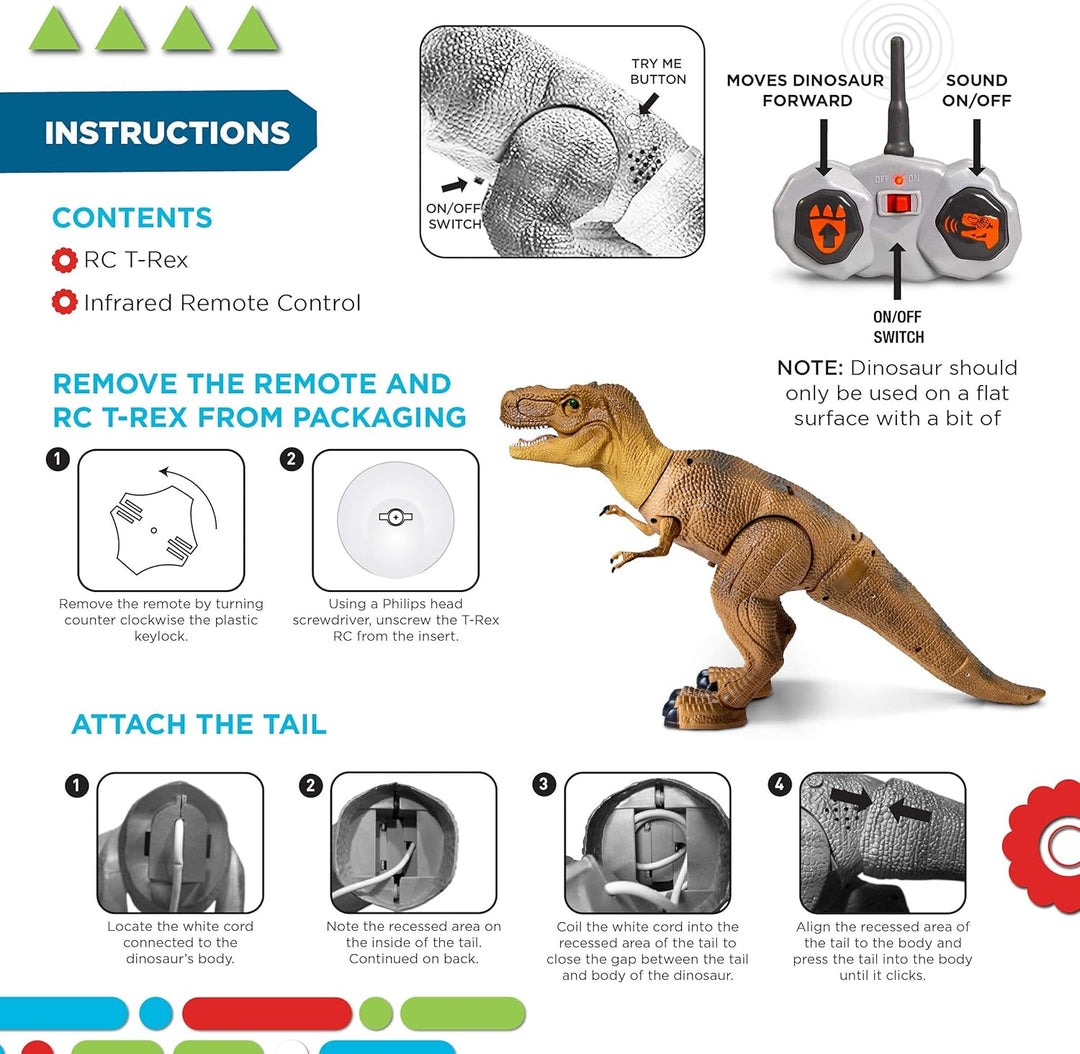 INSTRUCTIONS

CONTENTS
RC T-Rex
Infrared Remote Control

TRY ME BUTTON

ON/OFF SWITCH

MOVES DINOSAUR FORWARD

SOUND ON/OFF

OFF ON

ON/OFF SWITCH

NOTE: Dinosaur should only be used on a flat surface with a bit of

REMOVE THE REMOTE AND RC T-REX FROM PACKAGING

1
Remove the remote by turning counter clockwise the plastic keylock.

2
Using a Philips head screwdriver, unscrew the T-Rex RC from the insert.

ATTACH THE TAIL

1
Locate the white cord connected to the dinosaur's body.

2
Note the recessed area on the inside of the tail. Continued on back.

3
Coil the white cord into the recessed area of the tail to close the gap between the tail and body of the dinosaur.

4
Align the recessed area of the tail to the body and press the tail into the body until it clicks.