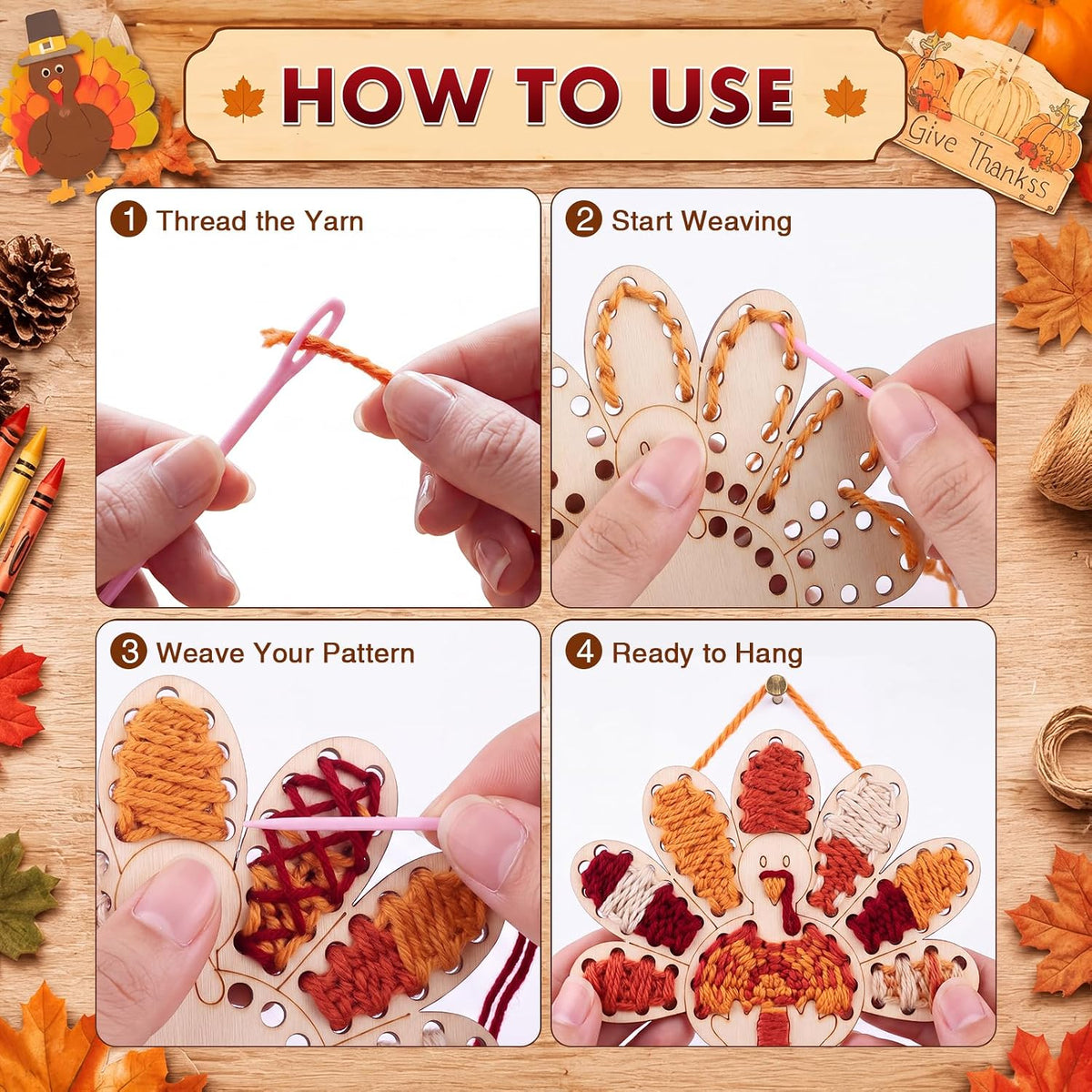 HOW TO USE

Give Thankss

1 Thread the Yarn

2 Start Weaving

3 Weave Your Pattern

4 Ready to Hang