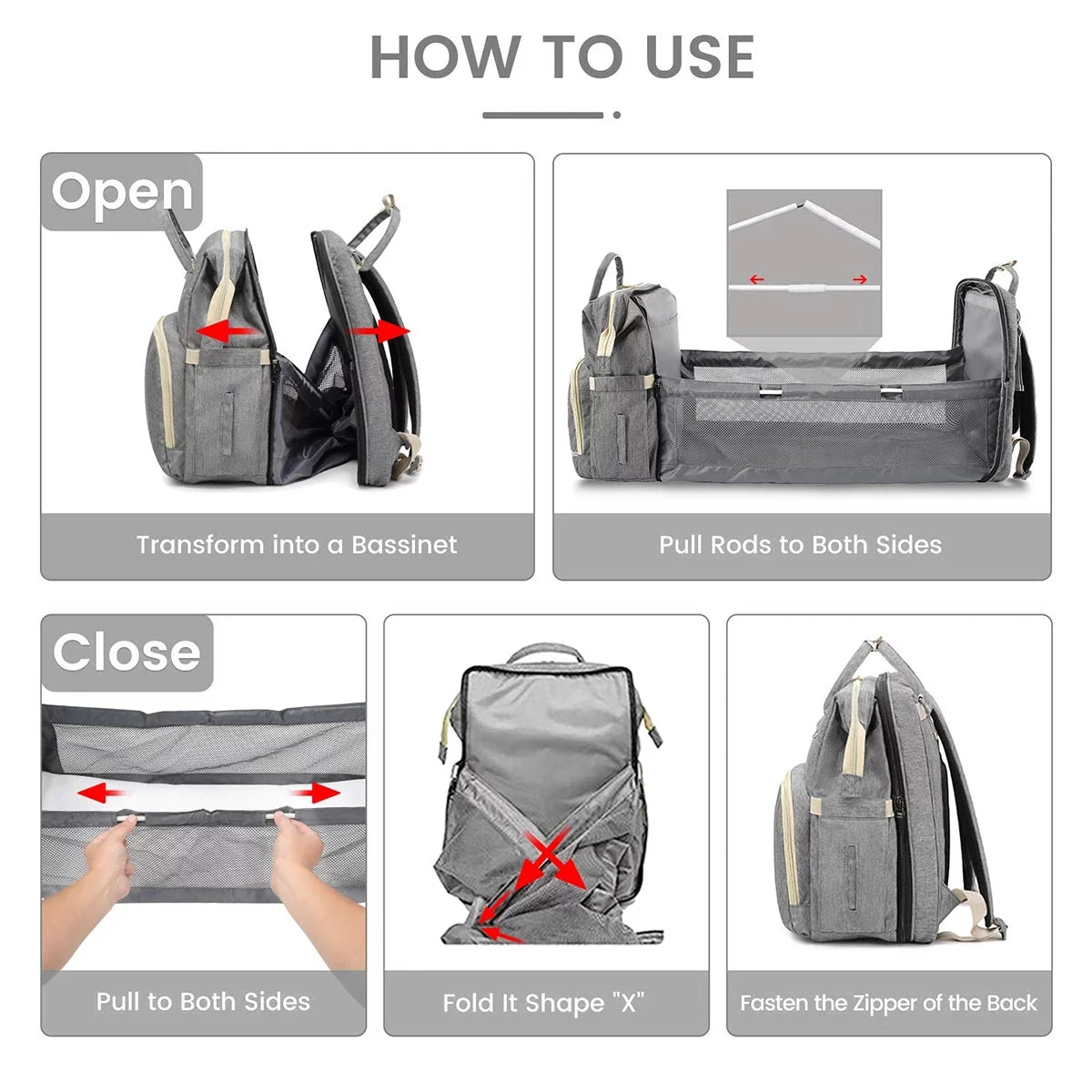 HOW TO USE

Open

Transform into a Bassinet

Pull Rods to Both Sides

Close

Pull to Both Sides

Fold It Shape "X"

Fasten the Zipper of the Back