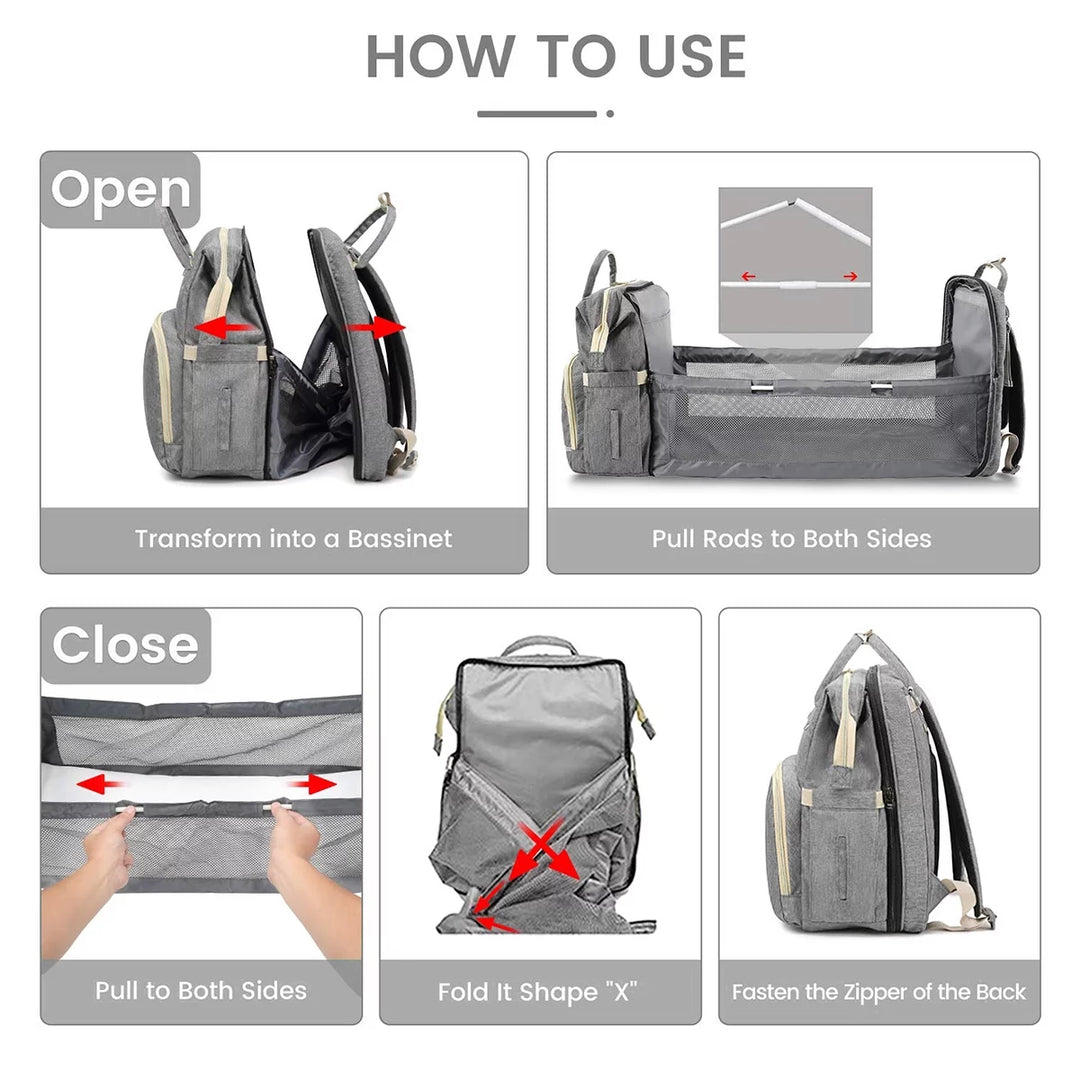 HOW TO USE

Open

Transform into a Bassinet

Pull Rods to Both Sides

Close

Pull to Both Sides

Fold It Shape "X"

Fasten the Zipper of the Back