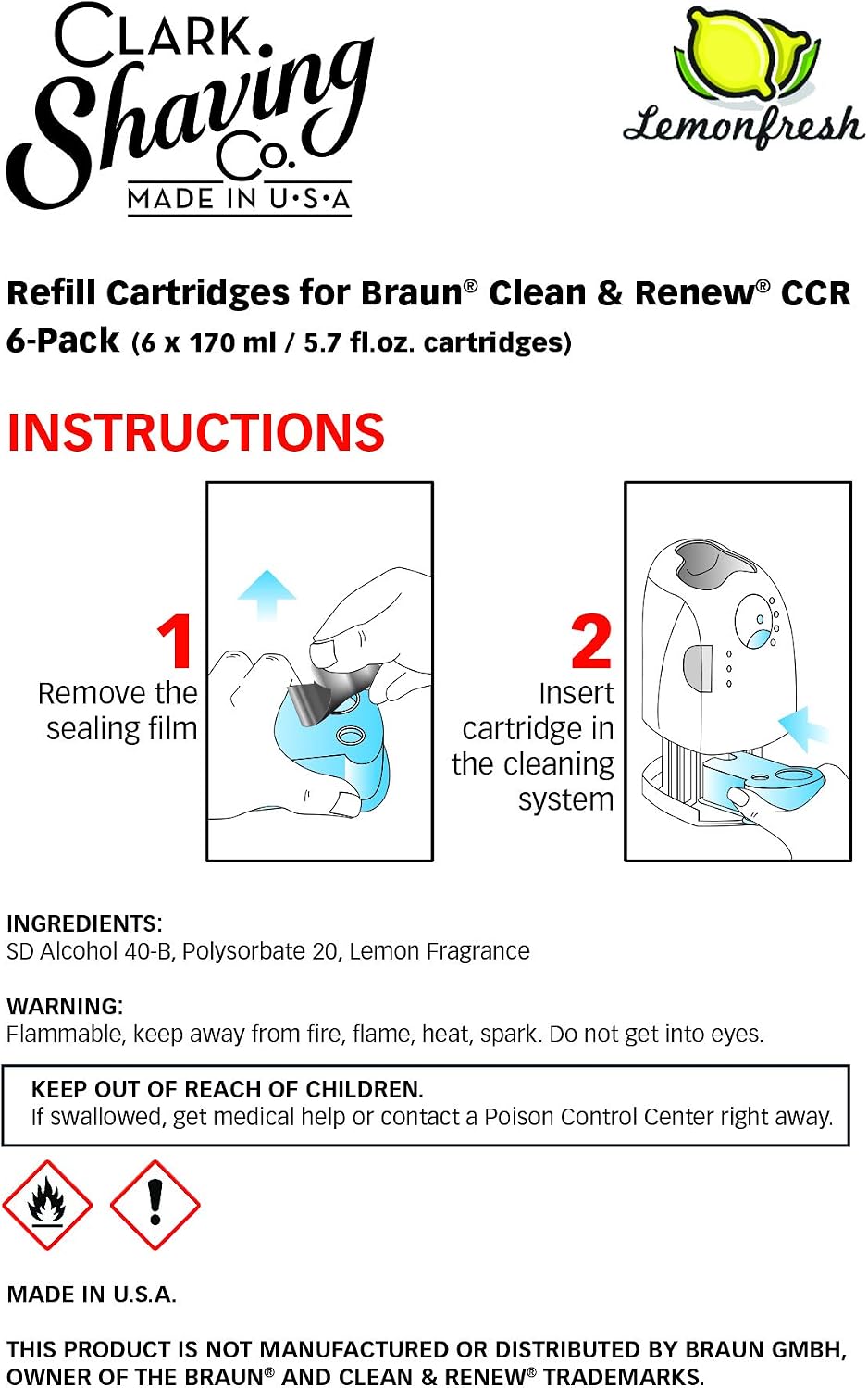 CLARK Shaving Co.
MADE IN U·S·A

Lemonfresh

Refill Cartridges for Braun® Clean & Renew® CCR
6-Pack (6 x 170 ml / 5.7 fl.oz. cartridges)

INSTRUCTIONS

1
Remove the sealing film

2
Insert cartridge in the cleaning system

INGREDIENTS:
SD Alcohol 40-B, Polysorbate 20, Lemon Fragrance

WARNING:
Flammable, keep away from fire, flame, heat, spark. Do not get into eyes.

KEEP OUT OF REACH OF CHILDREN.
If swallowed, get medical help or contact a Poison Control Center right away.

MADE IN U.S.A.

THIS PRODUCT IS NOT MANUFACTURED OR DISTRIBUTED BY BRAUN GMBH, OWNER OF THE BRAUN® AND CLEAN & RENEW® TRADEMARKS.