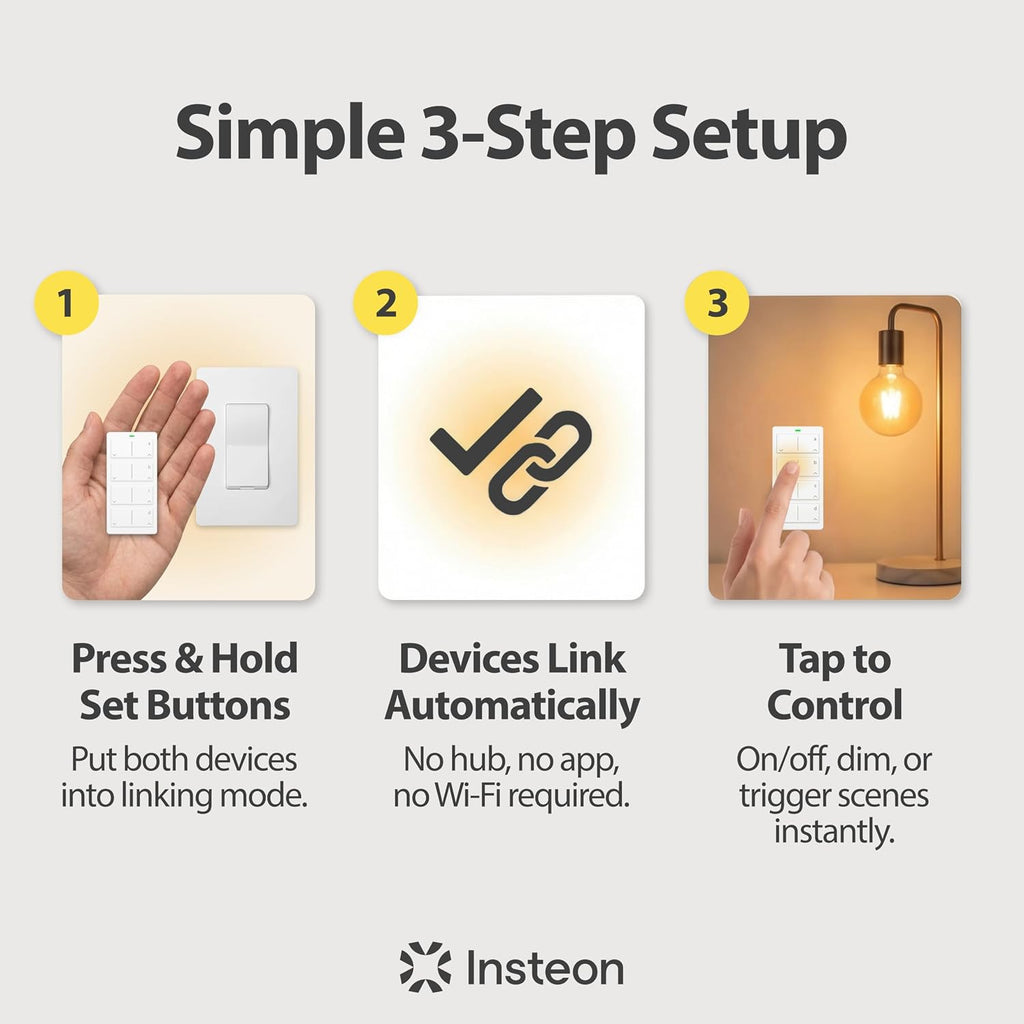 Simple 3-Step Setup

1

Press & Hold Set Buttons

Put both devices into linking mode.

2

Devices Link Automatically

No hub, no app, no Wi-Fi required.

3

Tap to Control

On/off, dim, or trigger scenes instantly.

Insteon