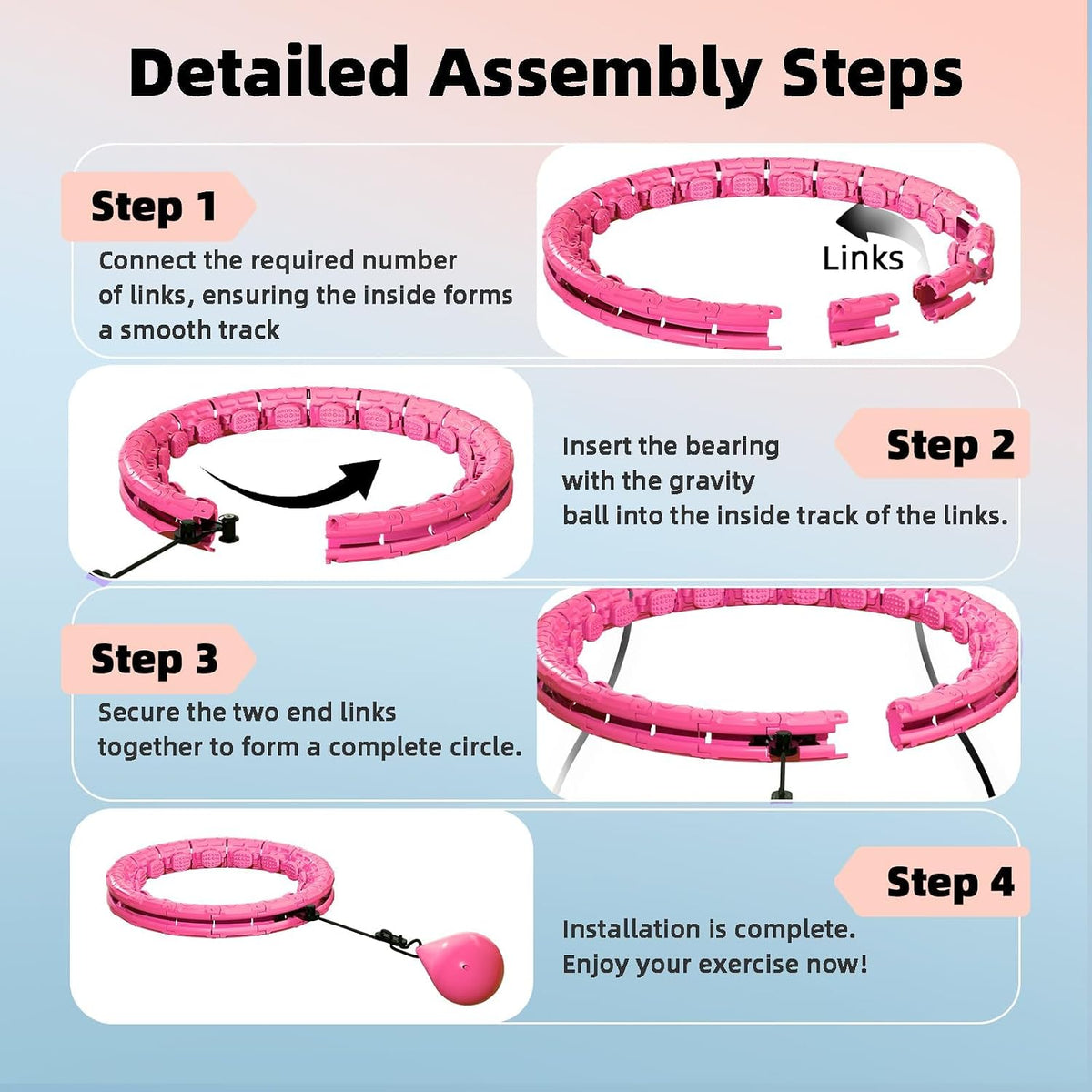 Detailed Assembly Steps

Step 1

Connect the required number of links, ensuring the inside forms a smooth track

Links

Step 2

Insert the bearing with the gravity ball into the inside track of the links.

Step 3

Secure the two end links together to form a complete circle.

Step 4

Installation is complete. Enjoy your exercise now!