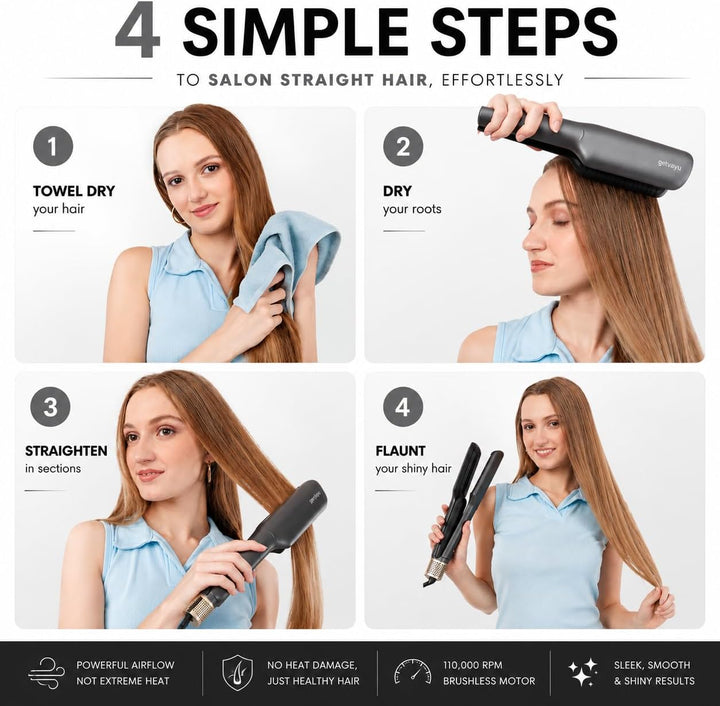 4 SIMPLE STEPS

TO SALON STRAIGHT HAIR, EFFORTLESSLY

1
TOWEL DRY
your hair

2
DRY
your roots

getvayu

3
STRAIGHTEN
in sections

getvayu

4
FLAUNT
your shiny hair

POWERFUL AIRFLOW
NOT EXTREME HEAT

NO HEAT DAMAGE,
JUST HEALTHY HAIR

110,000 RPM
BRUSHLESS MOTOR

SLEEK, SMOOTH
& SHINY RESULTS