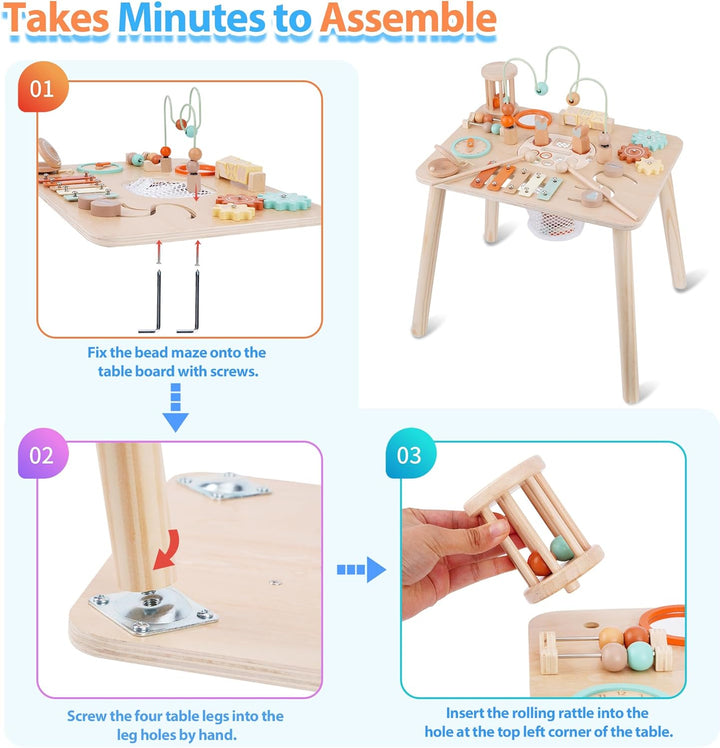 Takes Minutes to Assemble

01

Fix the bead maze onto the table board with screws.

02

Screw the four table legs into the leg holes by hand.

03

Insert the rolling rattle into the hole at the top left corner of the table.