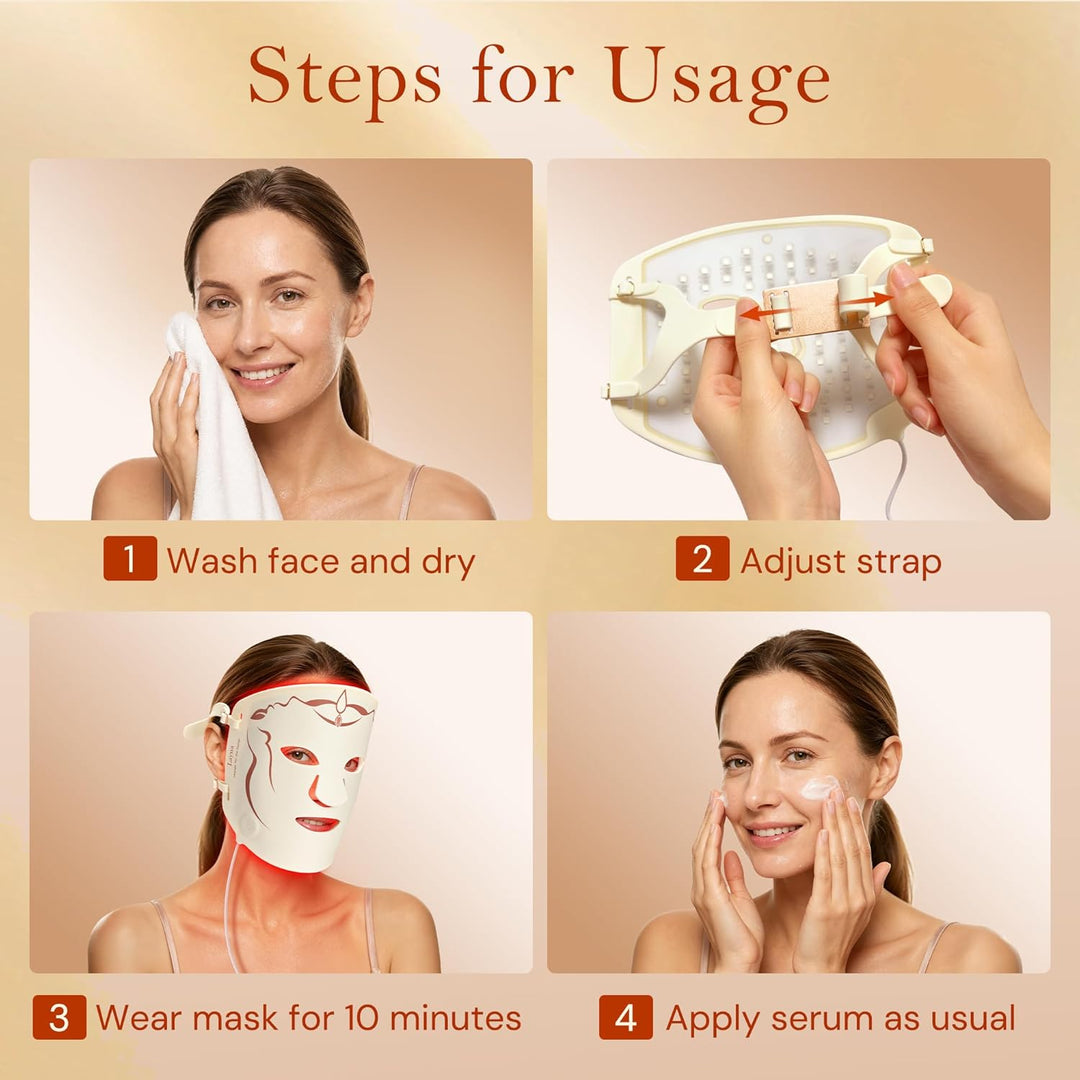 Steps for Usage

1 Wash face and dry

2 Adjust strap

3 Wear mask for 10 minutes

4 Apply serum as usual