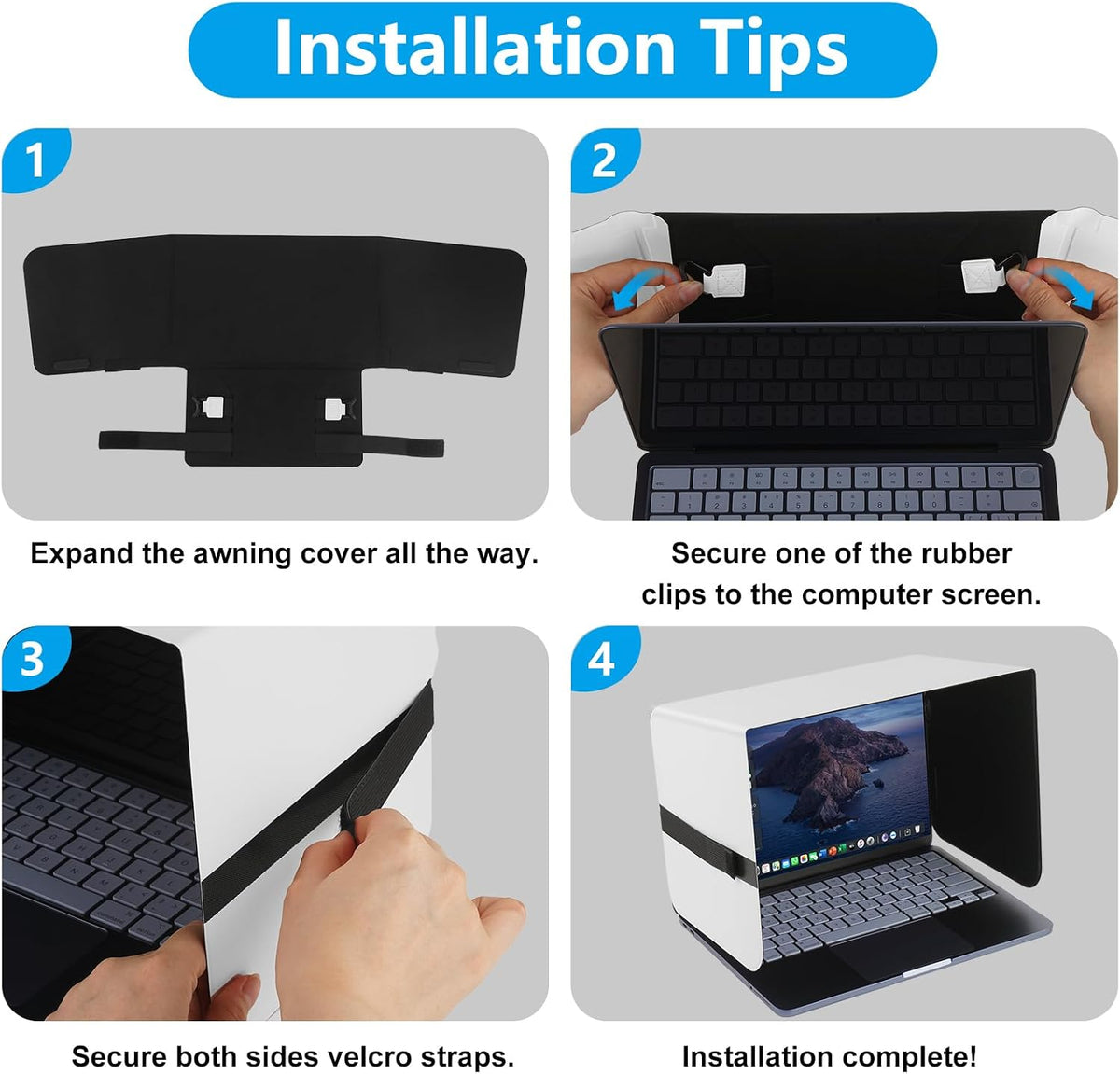 Installation Tips

1

Expand the awning cover all the way.

2

Secure one of the rubber clips to the computer screen.

3

Secure both sides velcro straps.

4

Installation complete!