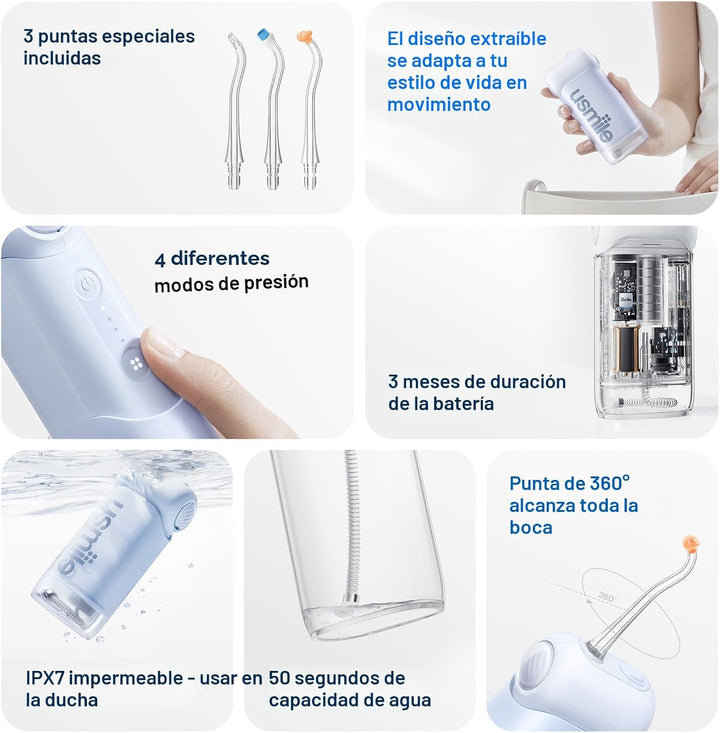 3 puntas especiales incluidas

El diseño extraíble se adapta a tu estilo de vida en movimiento

usmile

4 diferentes modos de presión

3 meses de duración de la batería

usmile

IPX7 impermeable - usar en la ducha

50 segundos de capacidad de agua

Punta de 360° alcanza toda la boca

360°