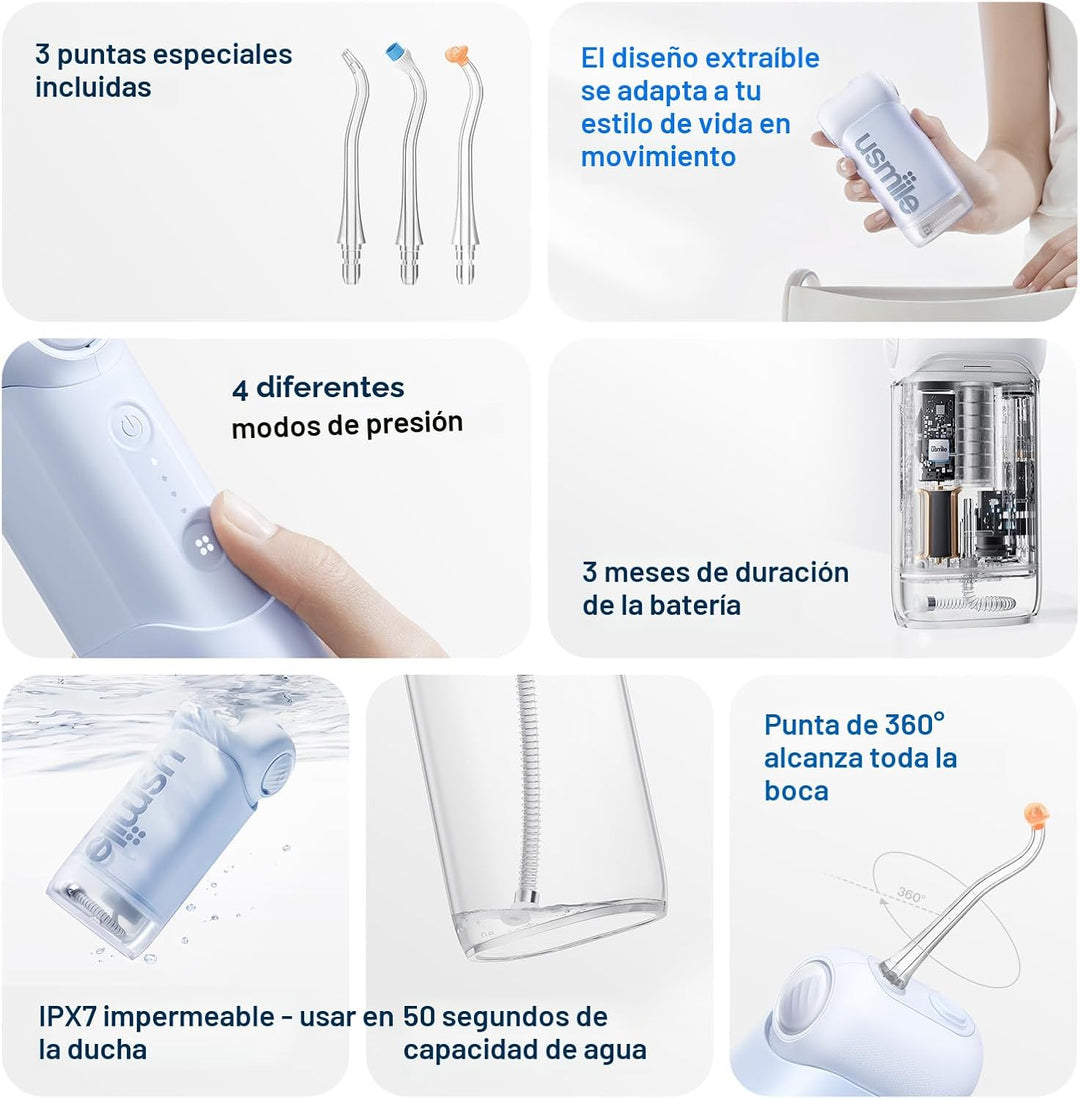 3 puntas especiales incluidas

El diseño extraíble se adapta a tu estilo de vida en movimiento

usmile

4 diferentes modos de presión

usmile

3 meses de duración de la batería

usmile

IPX7 impermeable - usar en la ducha

50 segundos de capacidad de agua

Punta de 360° alcanza toda la boca

360°