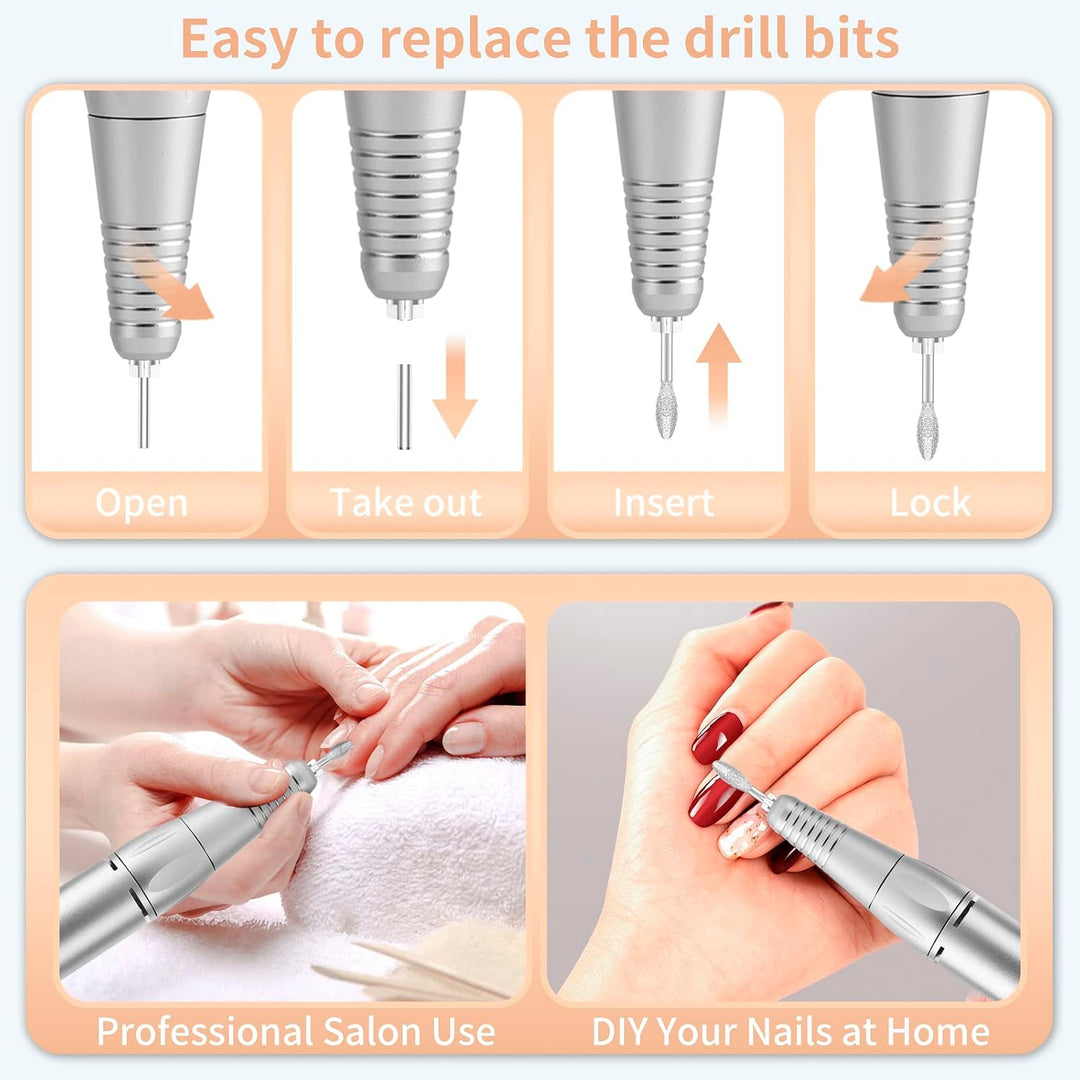 Easy to replace the drill bits

Open

Take out

Insert

Lock

Professional Salon Use

DIY Your Nails at Home