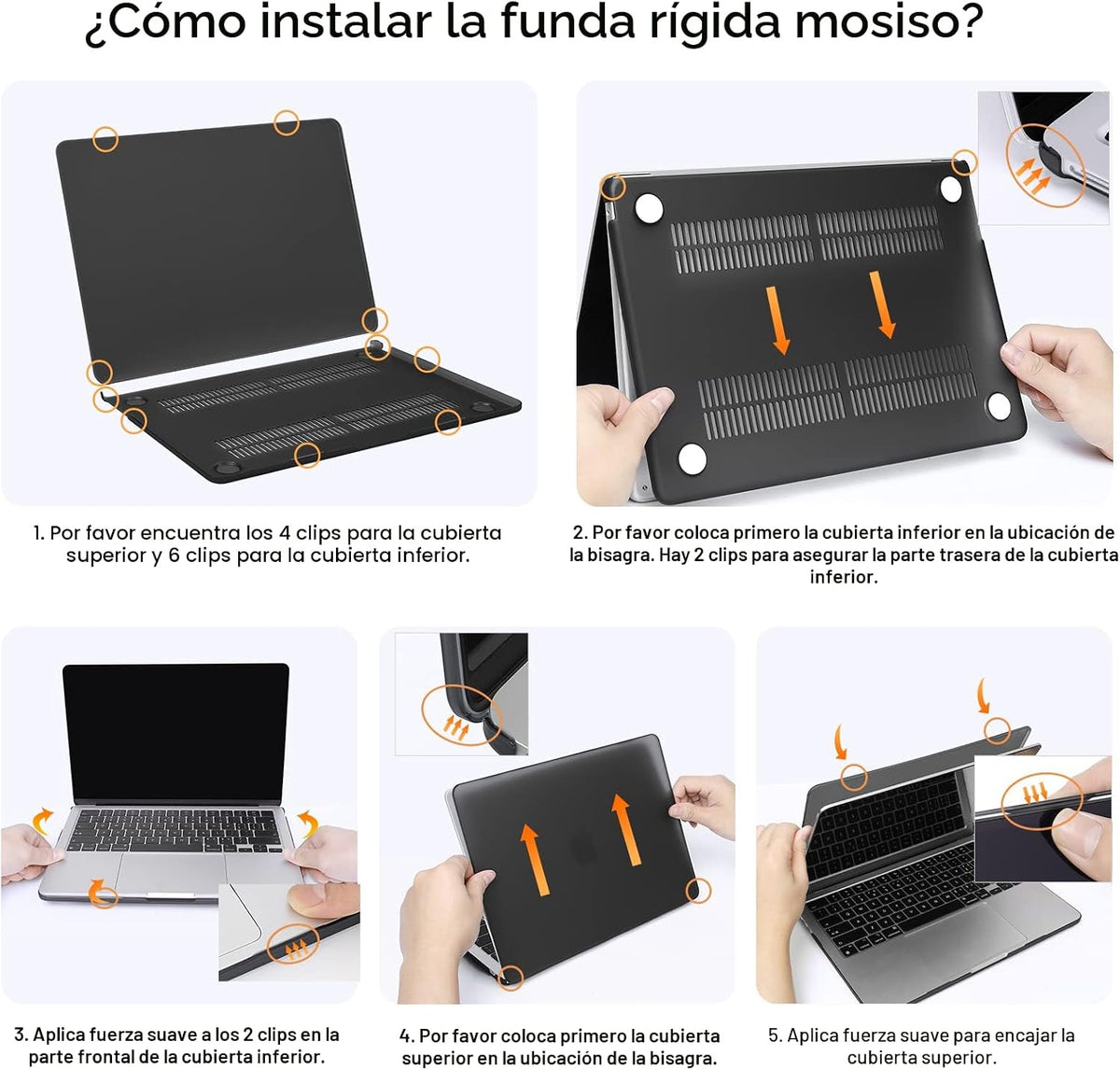 ¿Cómo instalar la funda rígida mosiso?

1. Por favor encuentra los 4 clips para la cubierta superior y 6 clips para la cubierta inferior.

2. Por favor coloca primero la cubierta inferior en la ubicación de la bisagra. Hay 2 clips para asegurar la parte trasera de la cubierta inferior.

3. Aplica fuerza suave a los 2 clips en la parte frontal de la cubierta inferior.

4. Por favor coloca primero la cubierta superior en la ubicación de la bisagra.

5. Aplica fuerza suave para encajar la cubierta superior.