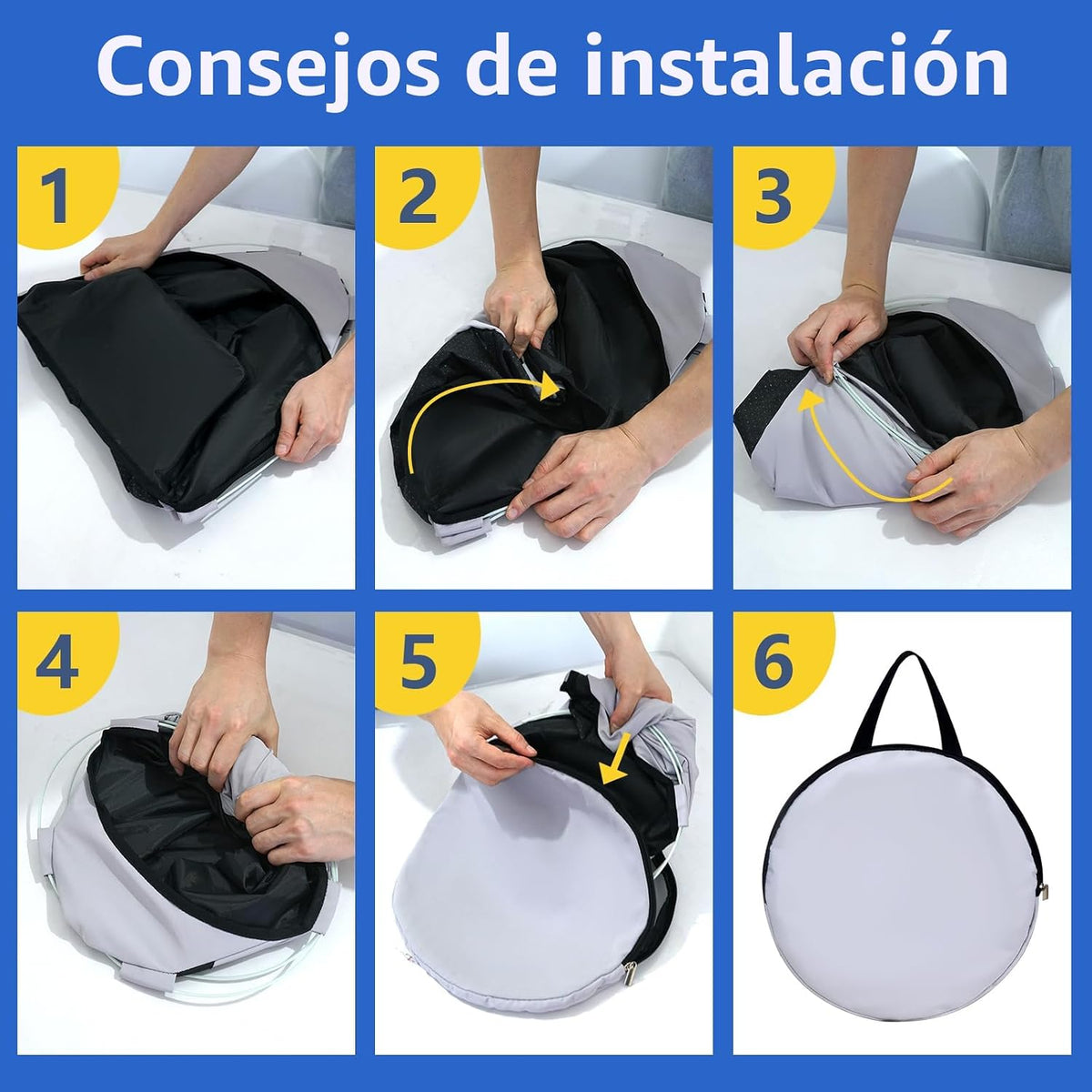 Consejos de instalación

1

2

3

4

5

6