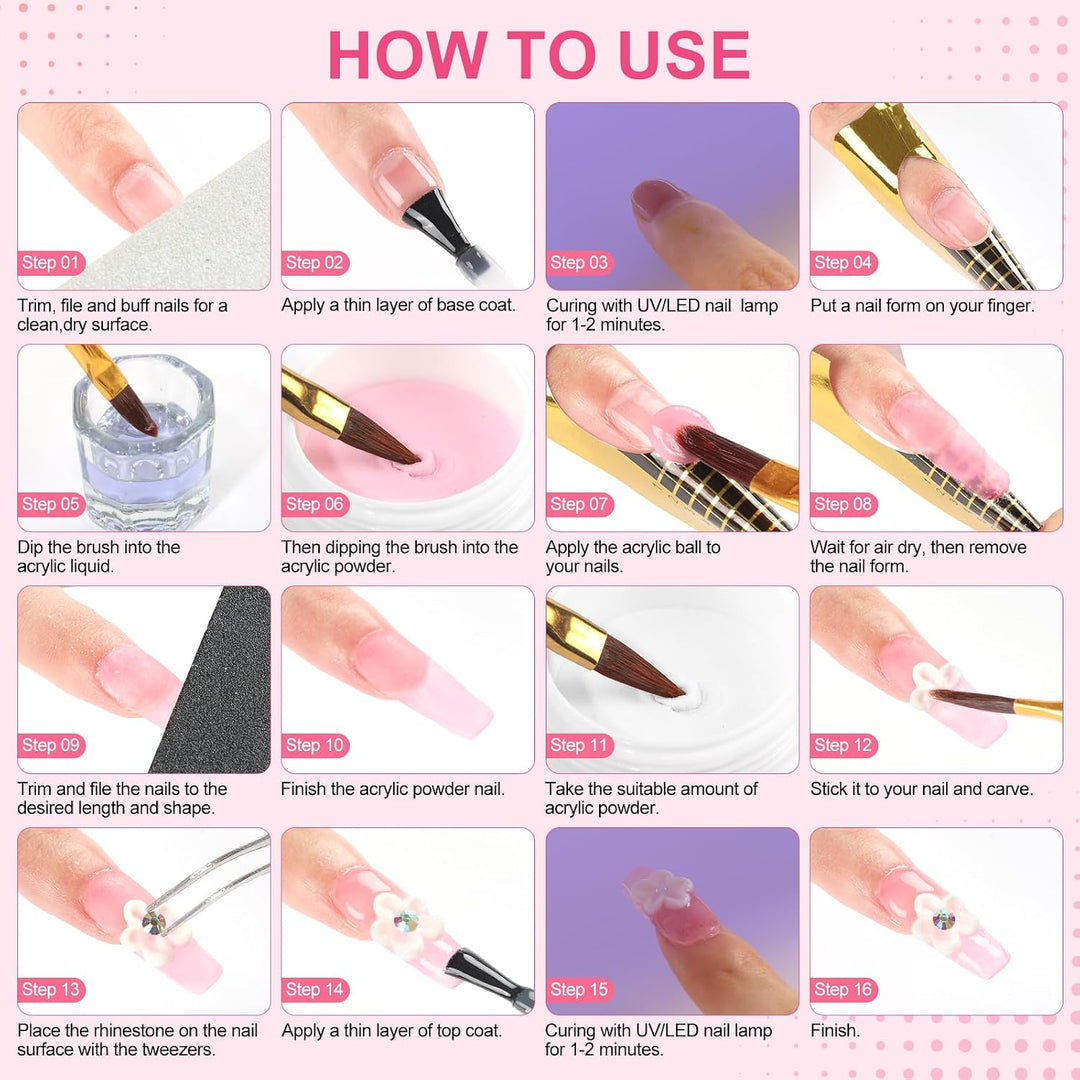 HOW TO USE

Step 01
Trim, file and buff nails for a clean,dry surface.

Step 02
Apply a thin layer of base coat.

Step 03
Curing with UV/LED nail lamp for 1-2 minutes.

Step 04
Put a nail form on your finger.

Step 05
Dip the brush into the acrylic liquid.

Step 06
Then dipping the brush into the acrylic powder.

Step 07
Apply the acrylic ball to your nails.

Step 08
Wait for air dry, then remove the nail form.

Step 09
Trim and file the nails to the desired length and shape.

Step 10
Finish the acrylic powder nail.

Step 11
Take the suitable amount of acrylic powder.

Step 12
Stick it to your nail and carve.

Step 13
Place the rhinestone on the nail surface with the tweezers.

Step 14
Apply a thin layer of top coat.

Step 15
Curing with UV/LED nail lamp for 1-2 minutes.

Step 16
Finish.