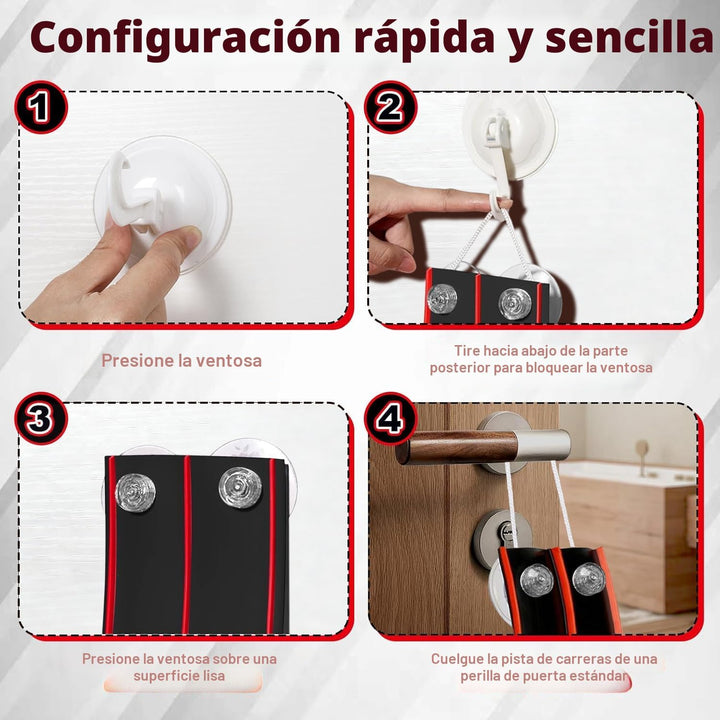 Configuración rápida y sencilla

1

Presione la ventosa

2

Tire hacia abajo de la parte posterior para bloquear la ventosa

3

Presione la ventosa sobre una superficie lisa

4

Cuelgue la pista de carreras de una perilla de puerta estándar