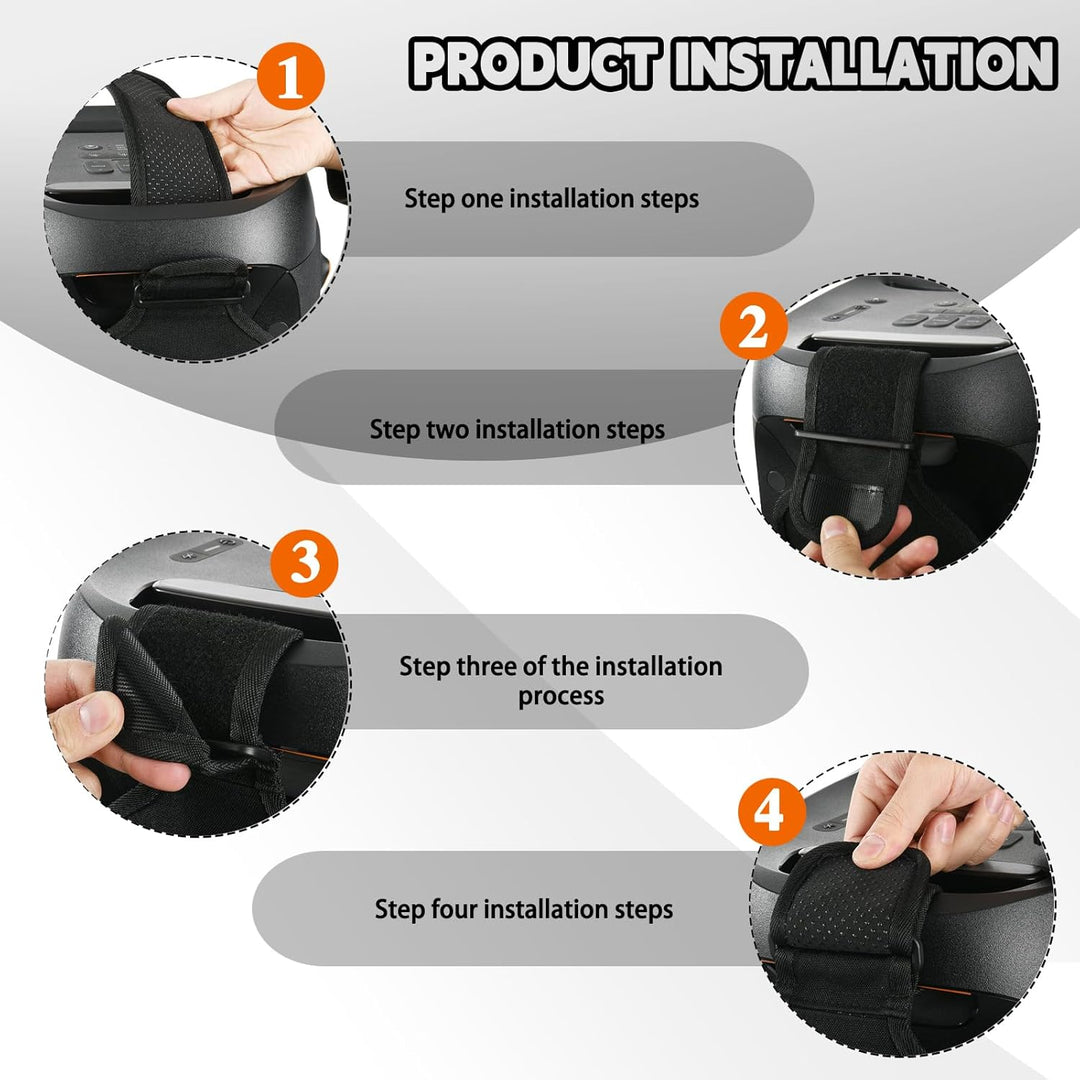 PRODUCT INSTALLATION

1

Step one installation steps

2

Step two installation steps

3

Step three of the installation process

4

Step four installation steps