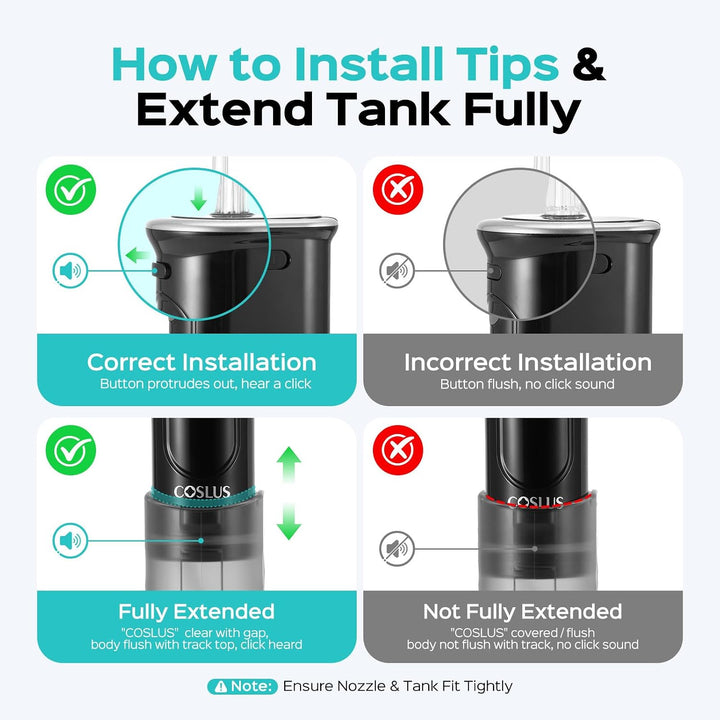 How to Install Tips & Extend Tank Fully

Correct Installation
Button protrudes out, hear a click

Incorrect Installation
Button flush, no click sound

COSLUS

Fully Extended
"COSLUS" clear with gap, body flush with track top, click heard

COSLUS

Not Fully Extended
"COSLUS" covered / flush body not flush with track, no click sound

Note: Ensure Nozzle & Tank Fit Tightly