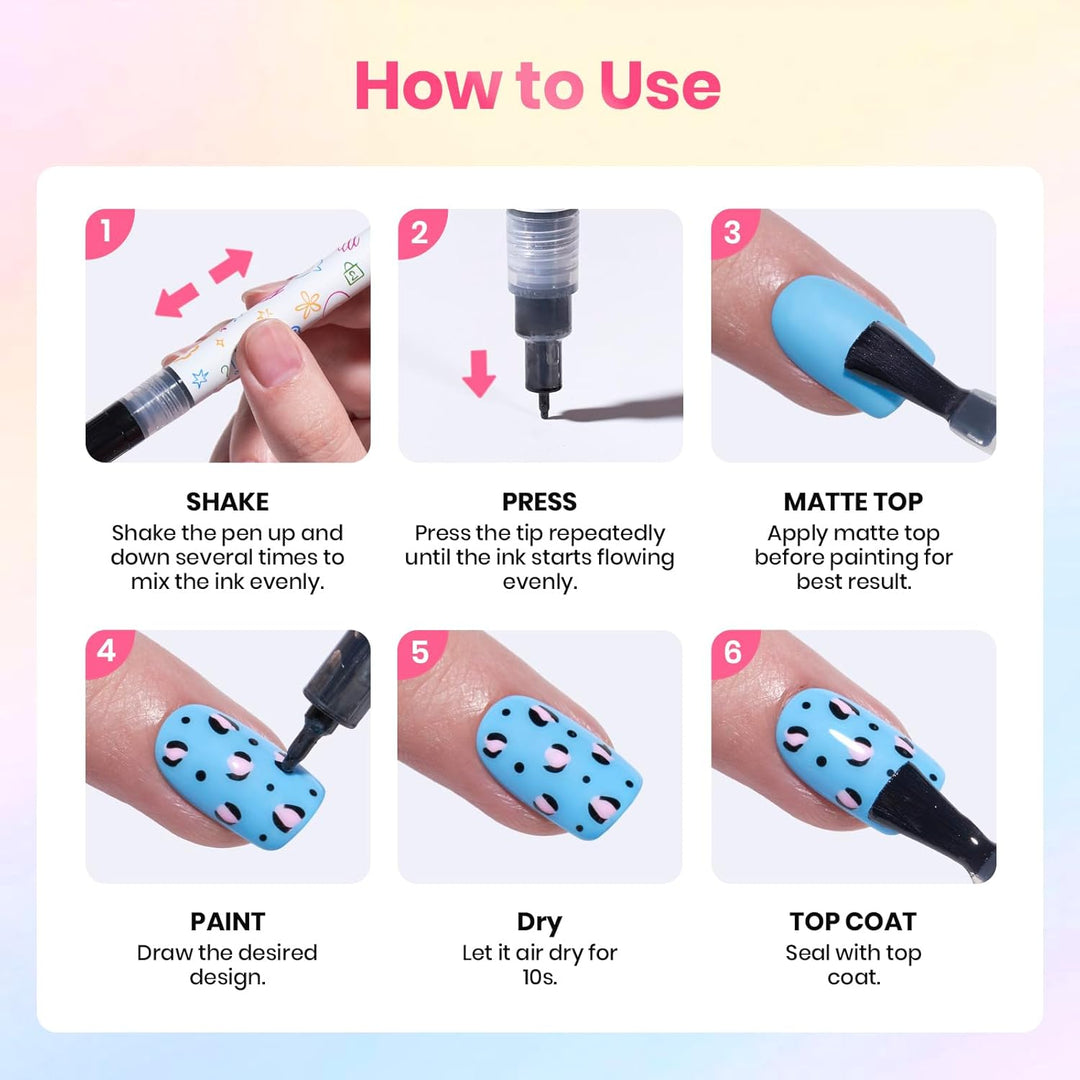 How to Use

1

SHAKE
Shake the pen up and down several times to mix the ink evenly.

2

PRESS
Press the tip repeatedly until the ink starts flowing evenly.

3

MATTE TOP
Apply matte top before painting for best result.

4

PAINT
Draw the desired design.

5

Dry
Let it air dry for 10s.

6

TOP COAT
Seal with top coat.