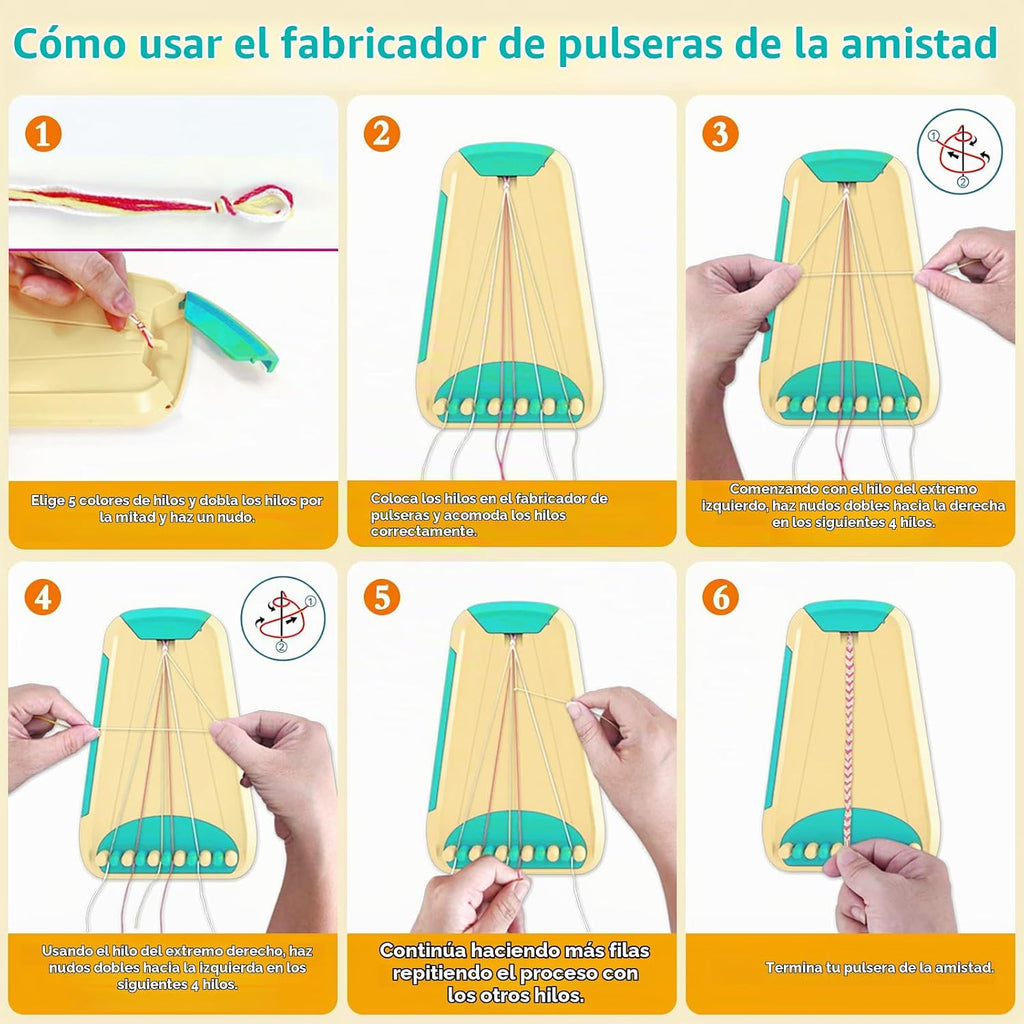 Cómo usar el fabricador de pulseras de la amistad

1

Elige 5 colores de hilos y dobla los hilos por la mitad y haz un nudo.

2

Coloca los hilos en el fabricador de pulseras y acomoda los hilos correctamente.

3

①

②

Comenzando con el hilo del extremo izquierdo, haz nudos dobles hacia la derecha en los siguientes 4 hilos.

4

①

②

Usando el hilo del extremo derecho, haz nudos dobles hacia la izquierda en los siguientes 4 hilos.

5

Continúa haciendo más filas repitiendo el proceso con los otros hilos.

6

Termina tu pulsera de la amistad.