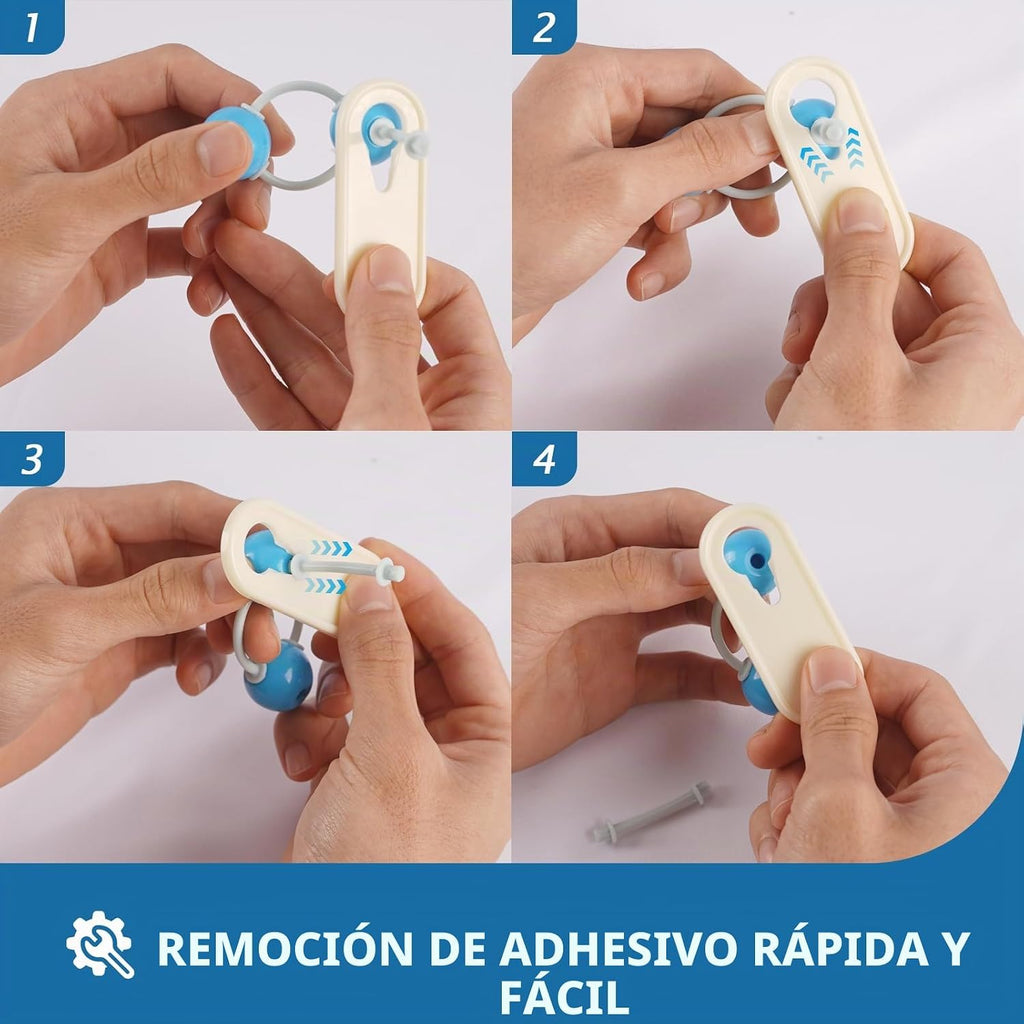 1

2

3

4

REMOCIÓN DE ADHESIVO RÁPIDA Y FÁCIL