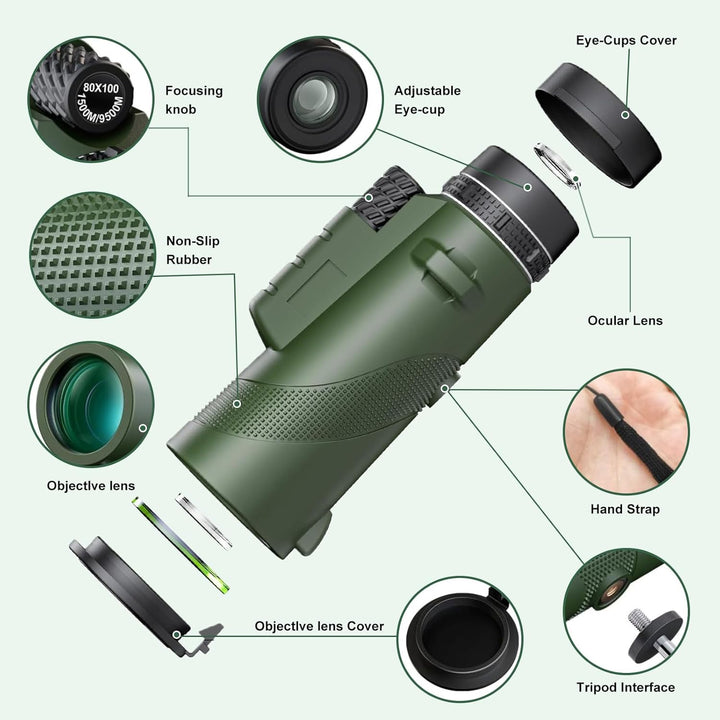 80X100
1500M/9500M

Focusing knob

Adjustable Eye-cup

Eye-Cups Cover

Non-Slip Rubber

Ocular Lens

Objective lens

Hand Strap

Objective lens Cover

Tripod Interface