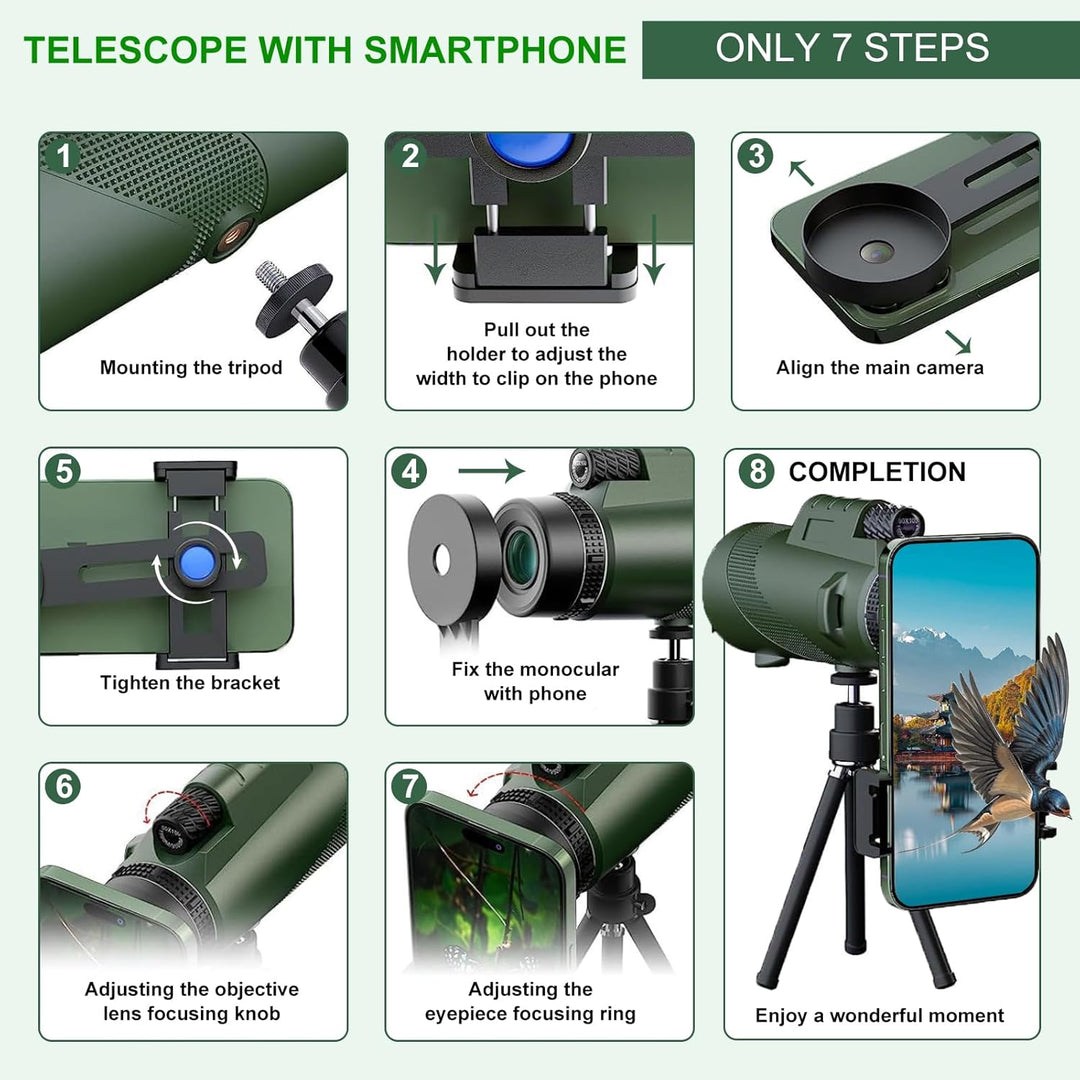 TELESCOPE WITH SMARTPHONE

ONLY 7 STEPS

1

Mounting the tripod

2

Pull out the holder to adjust the width to clip on the phone

3

Align the main camera

5

Tighten the bracket

4

Fix the monocular with phone

8 COMPLETION

Enjoy a wonderful moment

6

Adjusting the objective lens focusing knob

7

Adjusting the eyepiece focusing ring