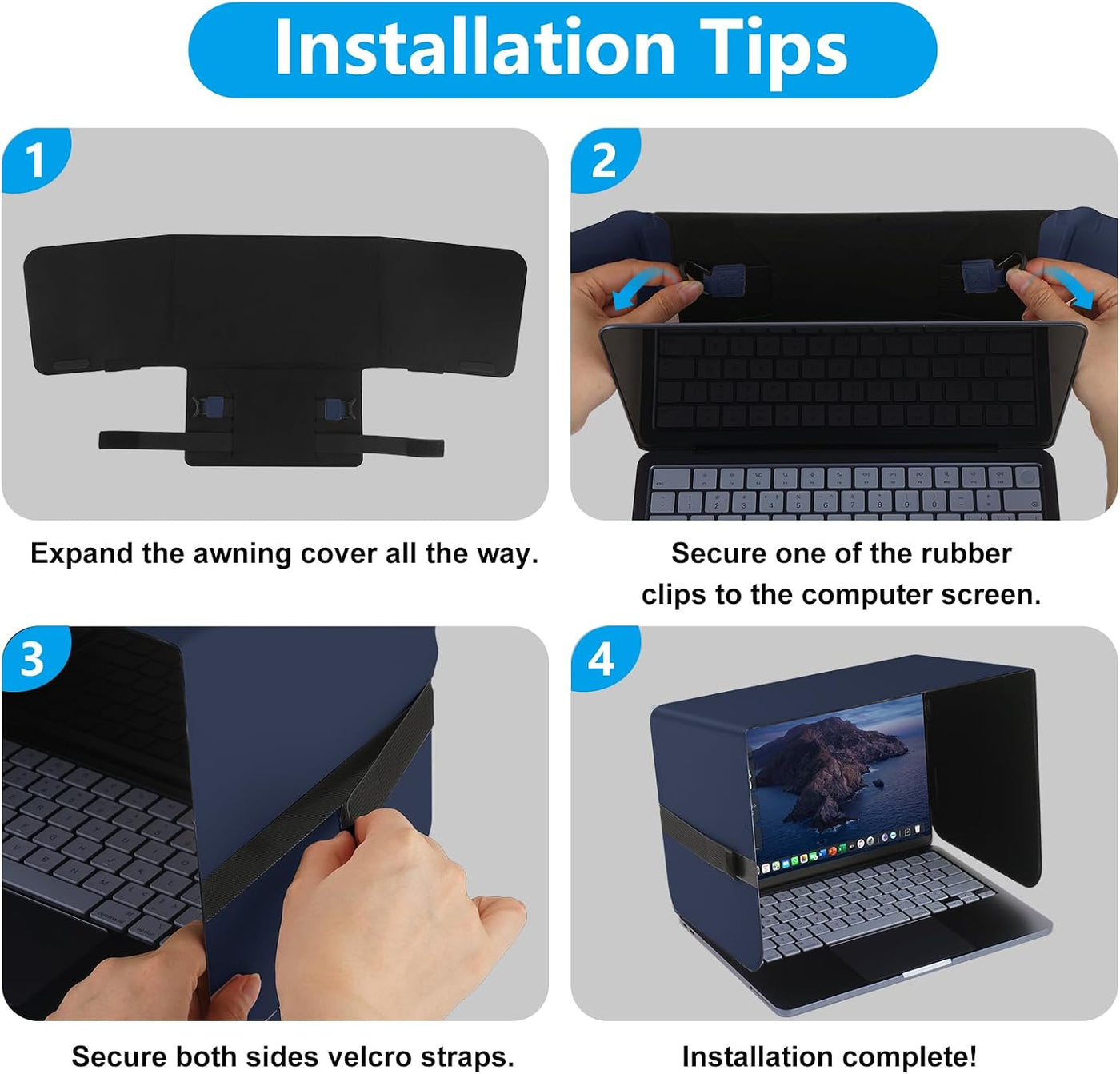 Installation Tips

1

Expand the awning cover all the way.

2

Secure one of the rubber clips to the computer screen.

3

Secure both sides velcro straps.

4

Installation complete!