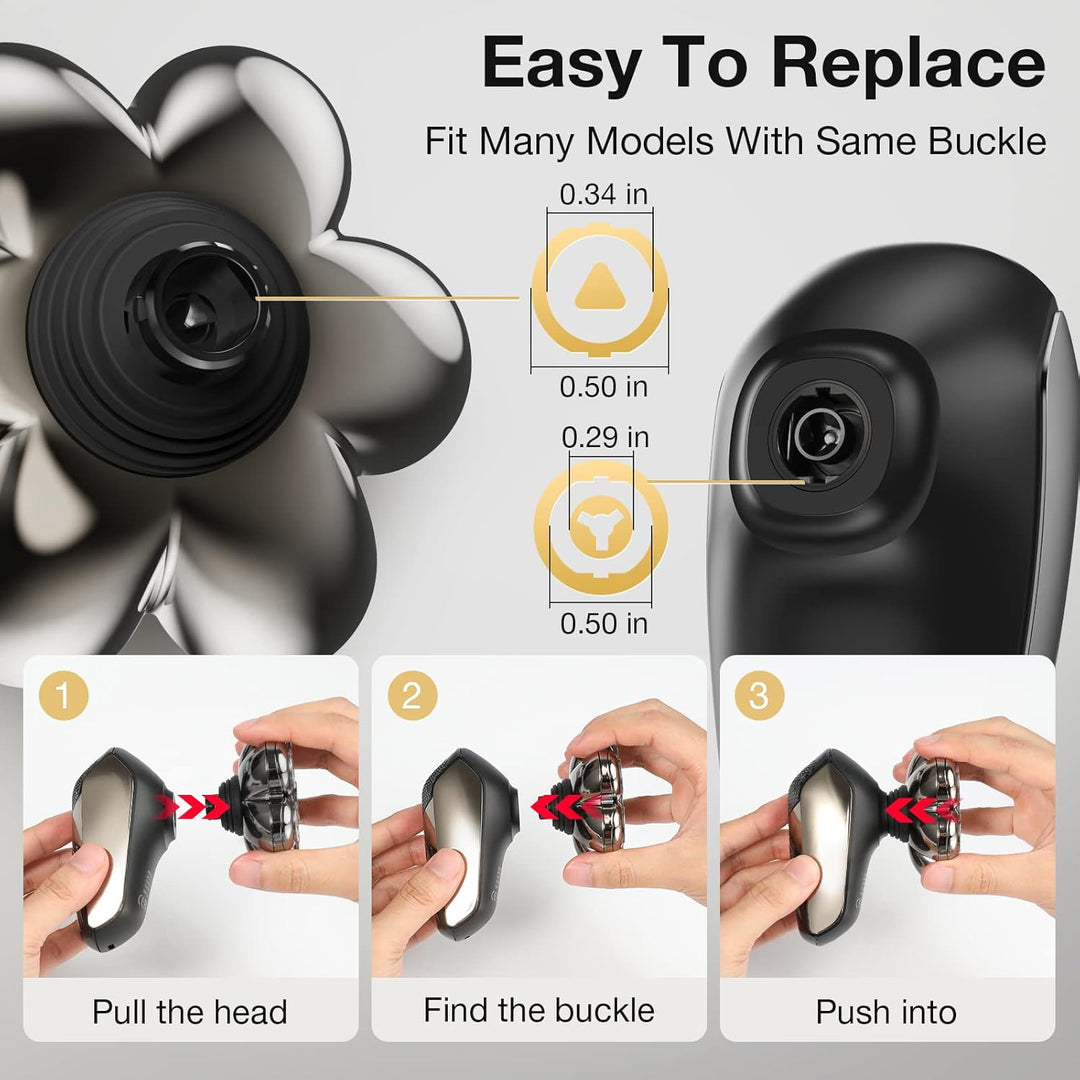 Easy To Replace

Fit Many Models With Same Buckle

0.34 in

0.50 in

0.29 in

0.50 in

1

Pull the head

2

Find the buckle

3

Push into