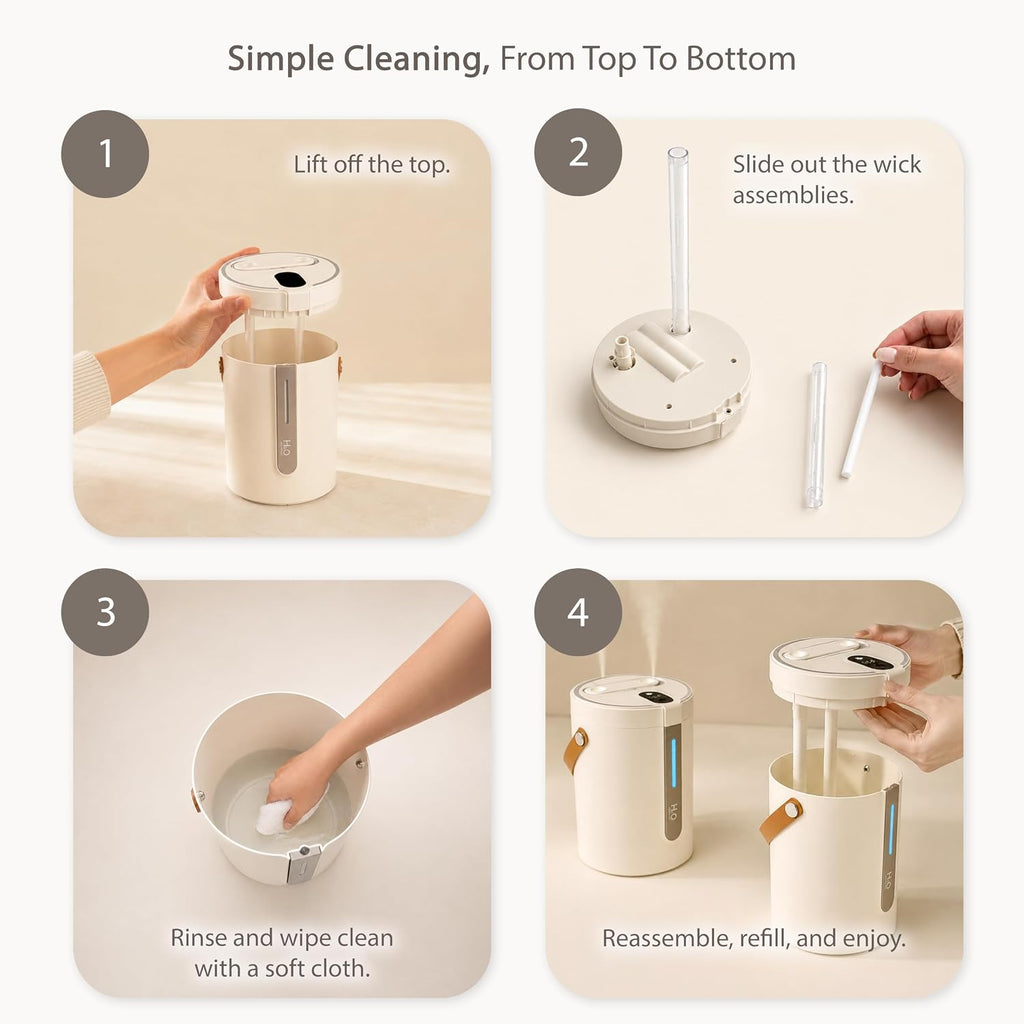 Simple Cleaning, From Top To Bottom

1

Lift off the top.

2

Slide out the wick assemblies.

3

Rinse and wipe clean with a soft cloth.

4

Reassemble, refill, and enjoy.