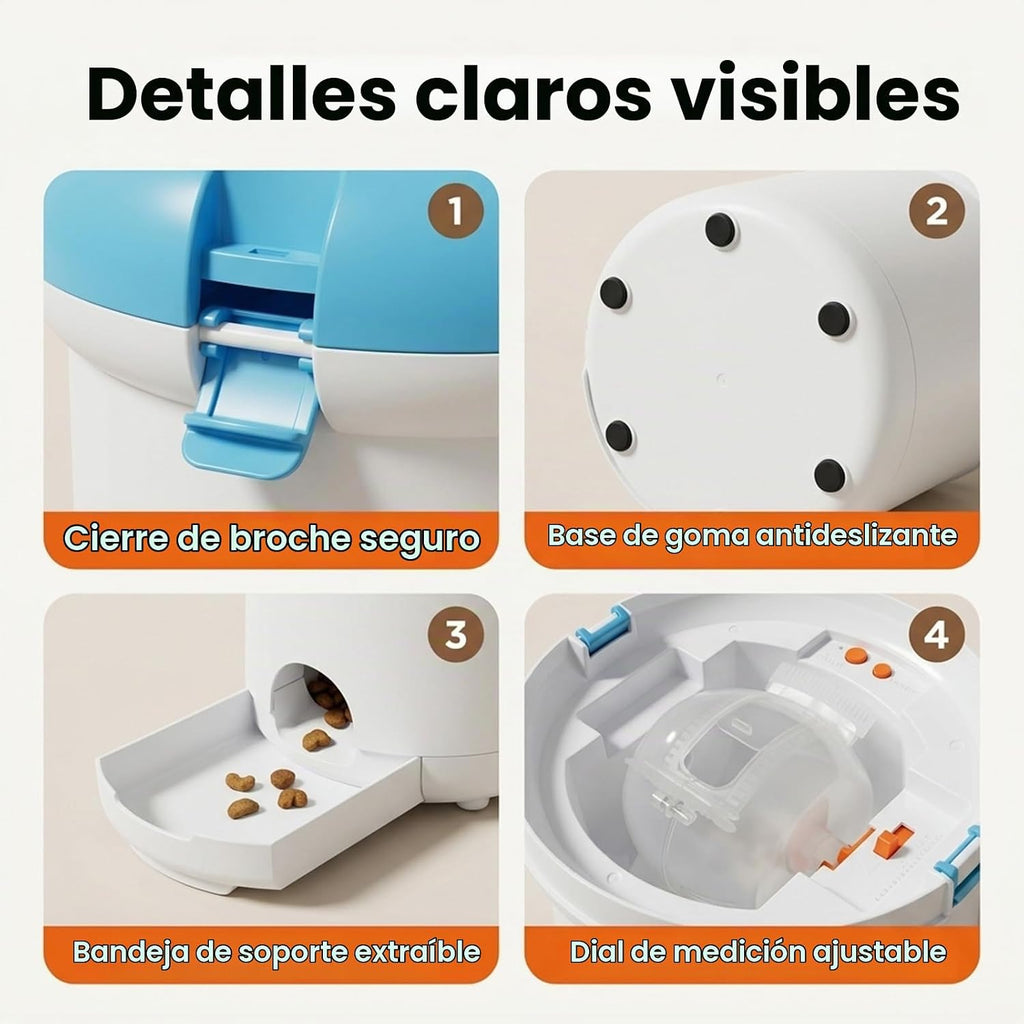 Detalles claros visibles

1

Cierre de broche seguro

2

Base de goma antideslizante

3

Bandeja de soporte extraíble

4

Dial de medición ajustable