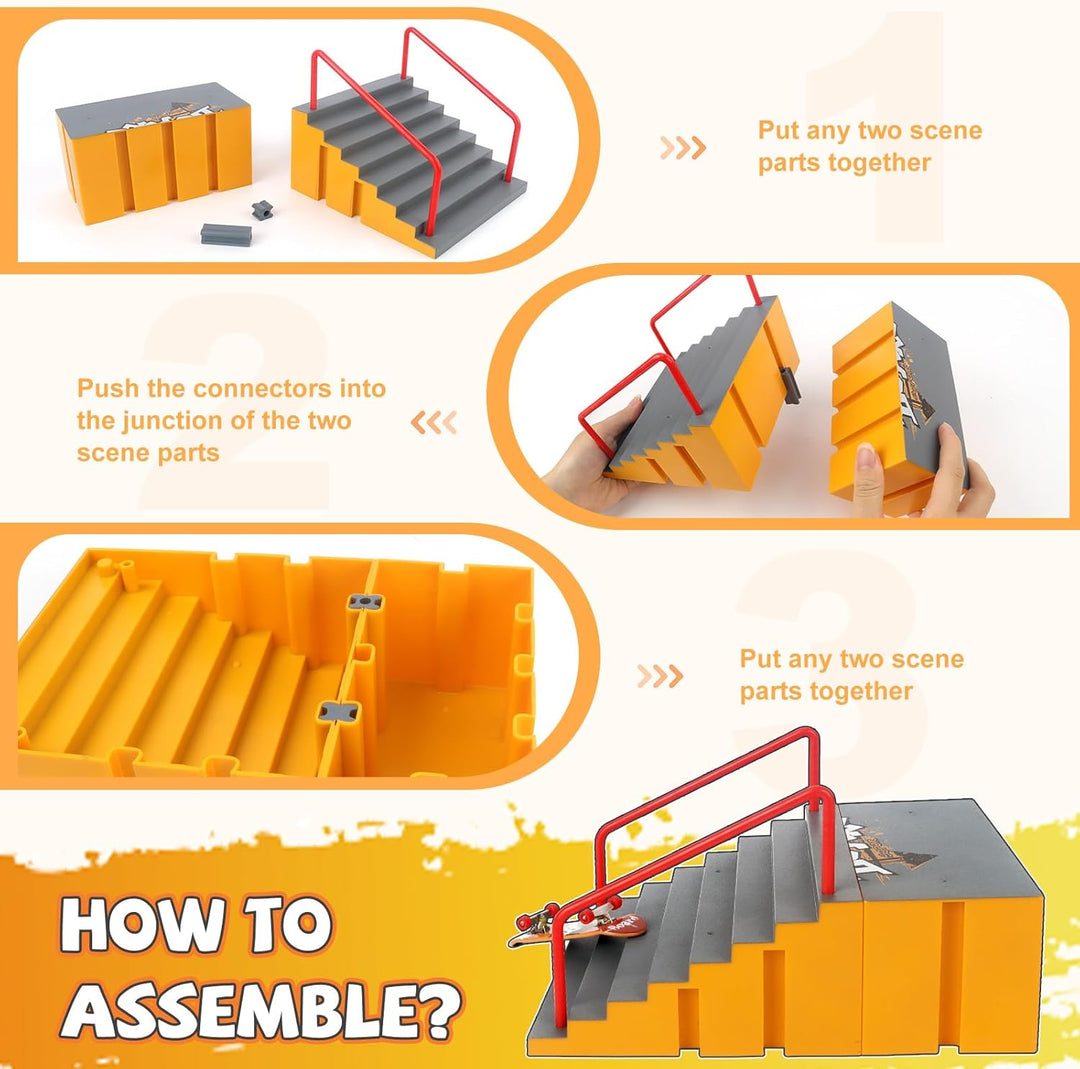 1

Put any two scene parts together

2

Push the connectors into the junction of the two scene parts

3

Put any two scene parts together

HOW TO ASSEMBLE?