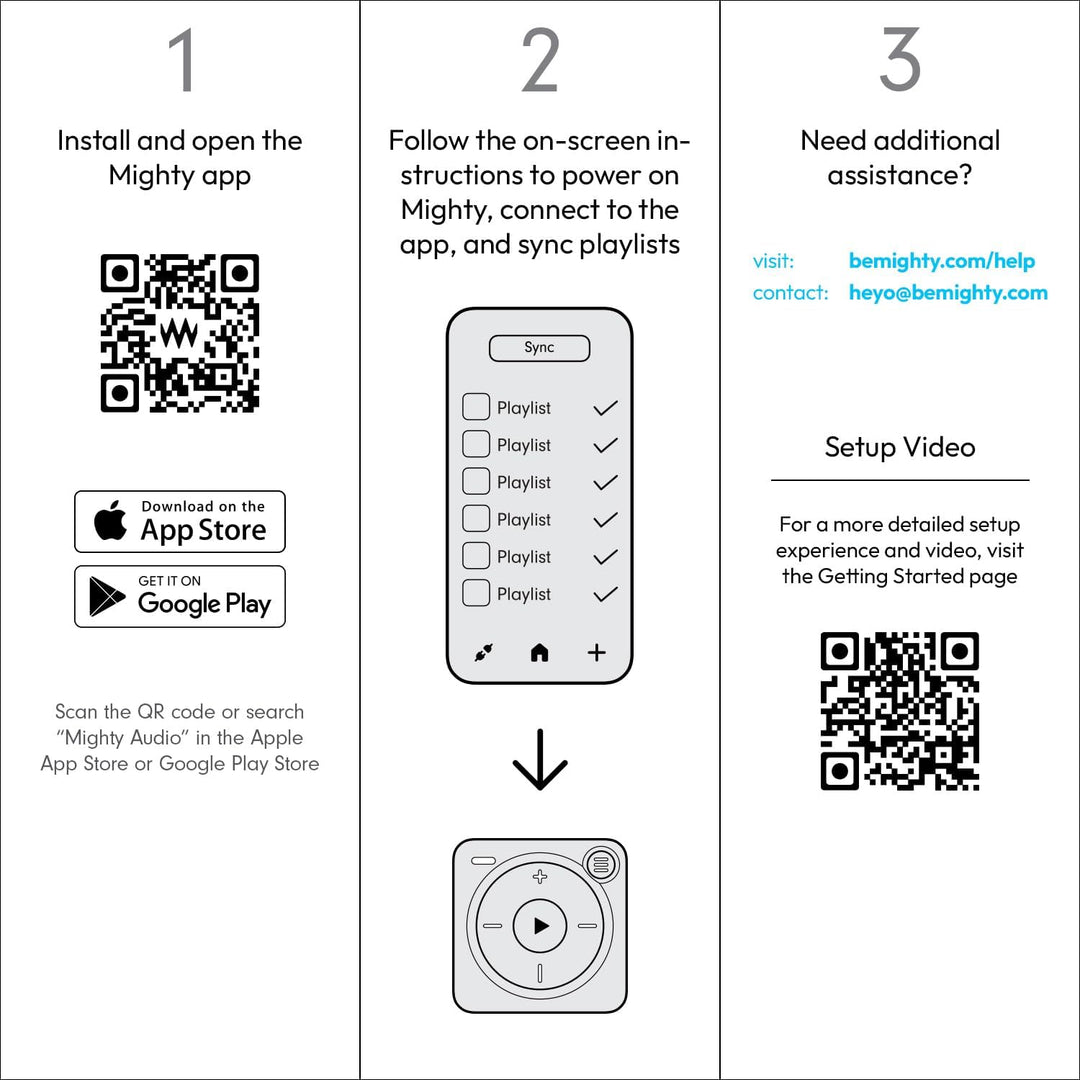 1

Install and open the Mighty app

Download on the
App Store

GET IT ON
Google Play

Scan the QR code or search "Mighty Audio" in the Apple App Store or Google Play Store

2

Follow the on-screen instructions to power on Mighty, connect to the app, and sync playlists

Sync

Playlist
Playlist
Playlist
Playlist
Playlist
Playlist

3

Need additional assistance?

visit: bemighty.com/help
contact: heyo@bemighty.com

Setup Video

For a more detailed setup experience and video, visit the Getting Started page