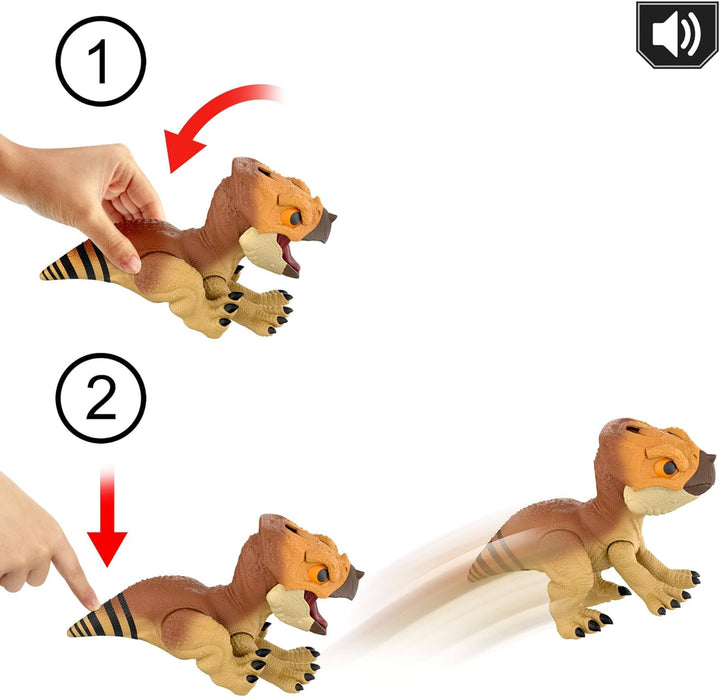 1

2