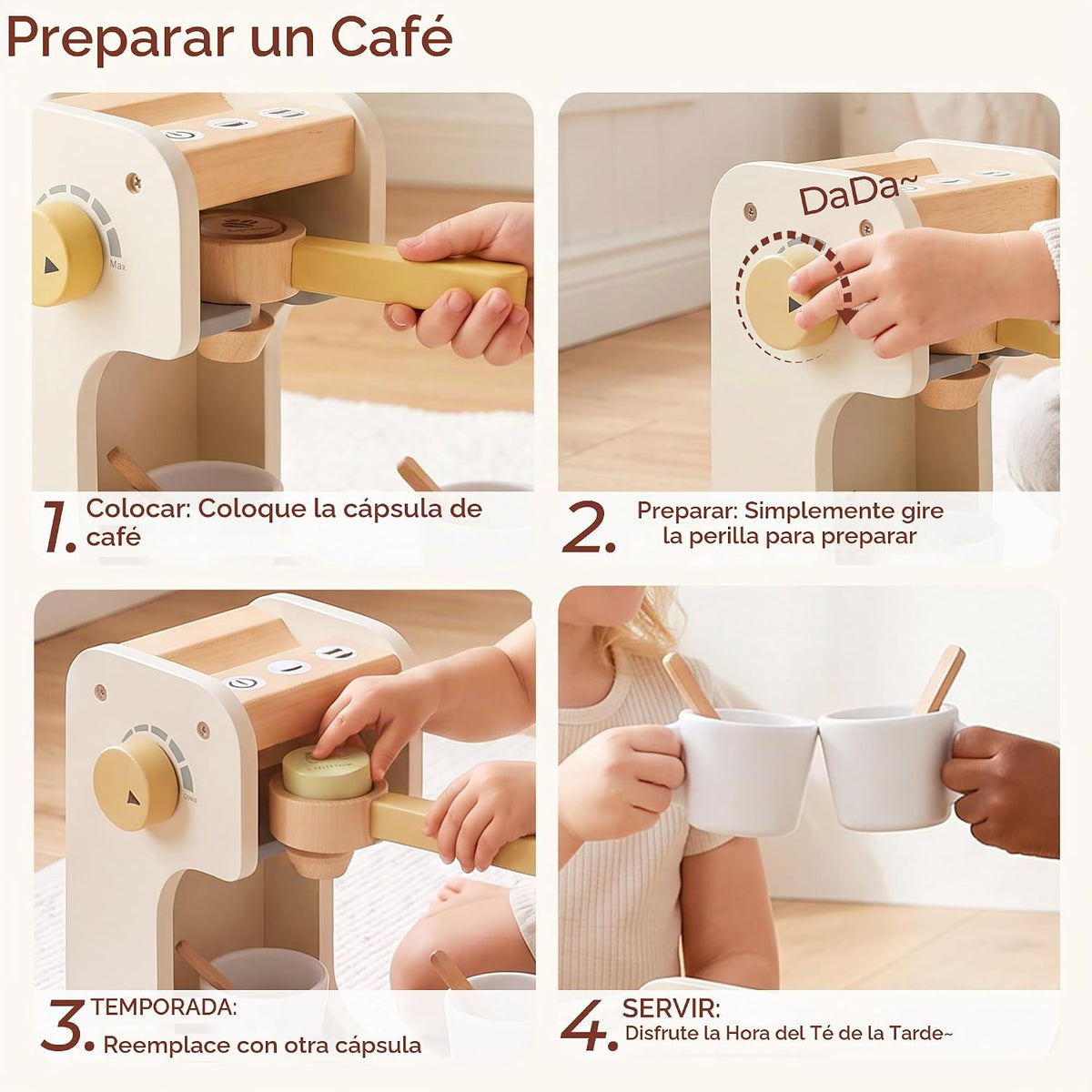 Preparar un Café

Max

1. Colocar: Coloque la cápsula de café

DaDa~

2. Preparar: Simplemente gire la perilla para preparar

3. TEMPORADA:
Reemplace con otra cápsula

4. SERVIR:
Disfrute la Hora del Té de la Tarde~