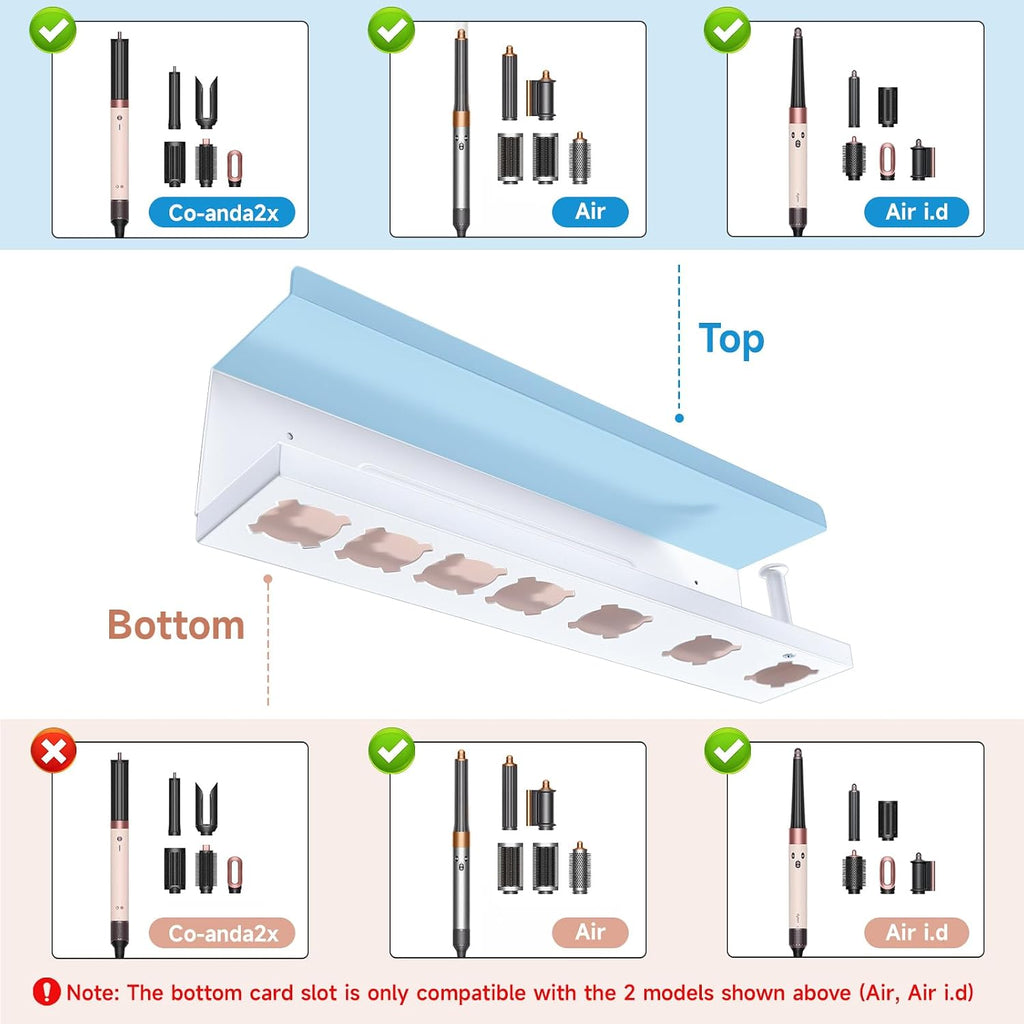 Co-anda2x

Air

Air i.d

Top

Bottom

Co-anda2x

Air

Air i.d

Note: The bottom card slot is only compatible with the 2 models shown above (Air, Air i.d)