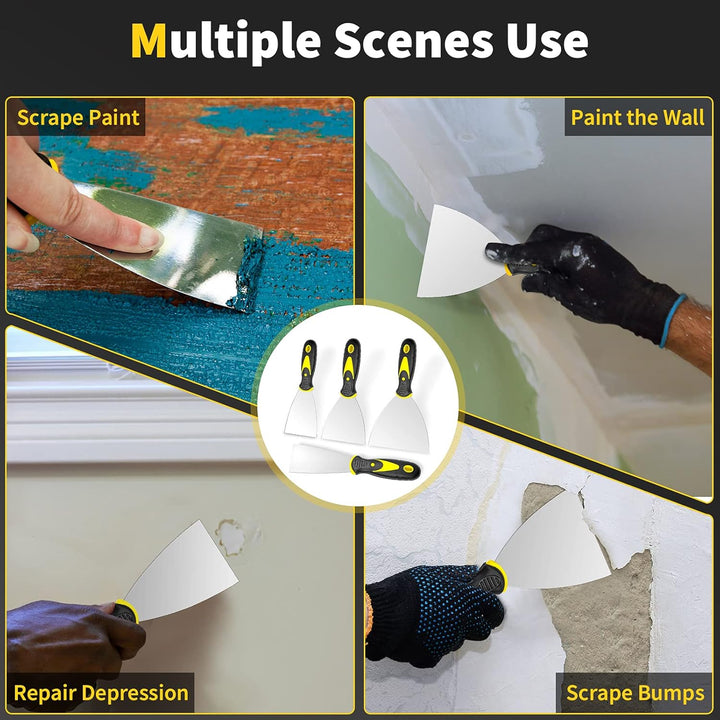 Multiple Scenes Use

Scrape Paint

Paint the Wall

Repair Depression

Scrape Bumps