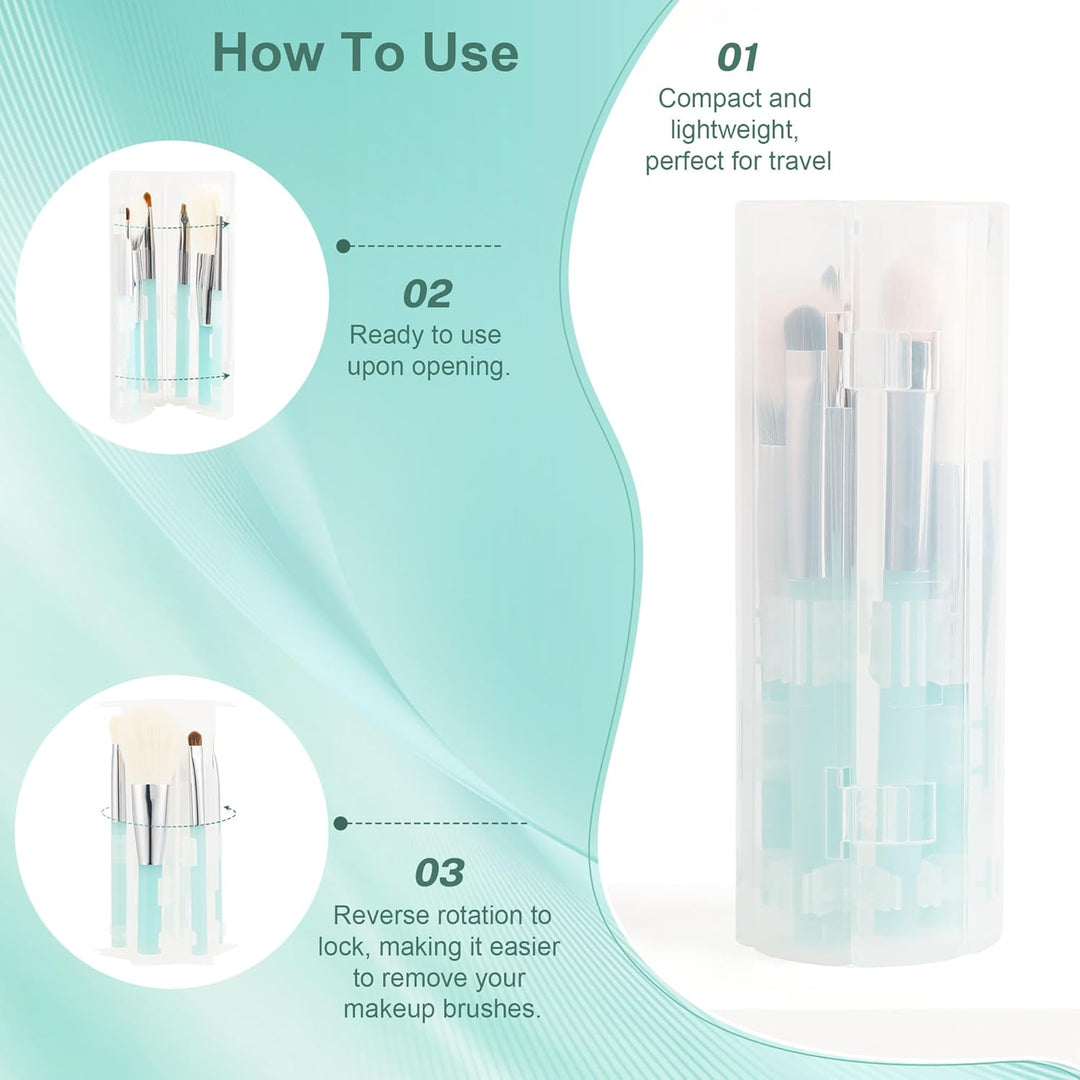 How To Use

01
Compact and lightweight, perfect for travel

02
Ready to use upon opening.

03
Reverse rotation to lock, making it easier to remove your makeup brushes.