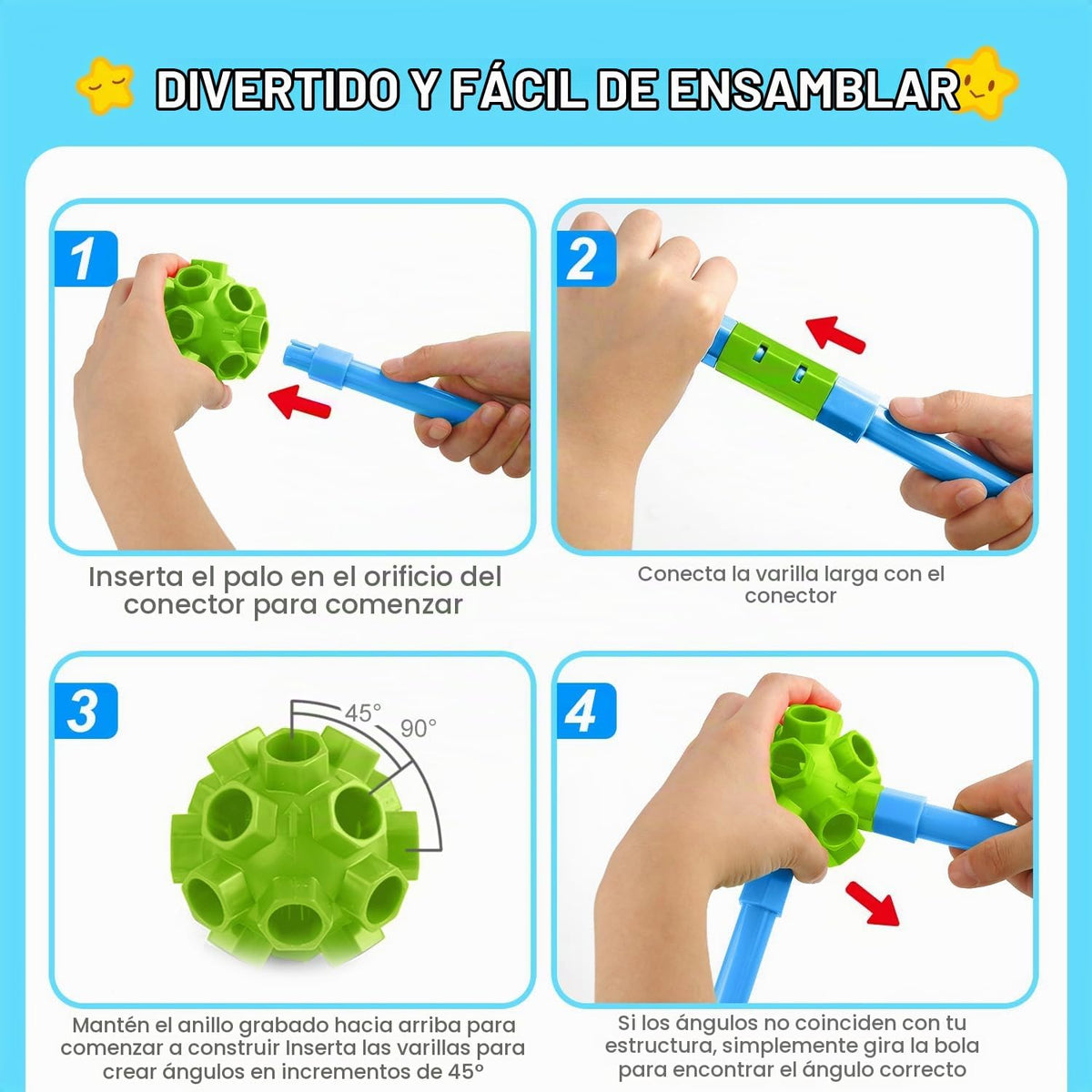 DIVERTIDO Y FÁCIL DE ENSAMBLAR

1

Inserta el palo en el orificio del conector para comenzar

2

Conecta la varilla larga con el conector

3

45°

90°

Mantén el anillo grabado hacia arriba para comenzar a construir Inserta las varillas para crear ángulos en incrementos de 45°

4

Si los ángulos no coinciden con tu estructura, simplemente gira la bola para encontrar el ángulo correcto