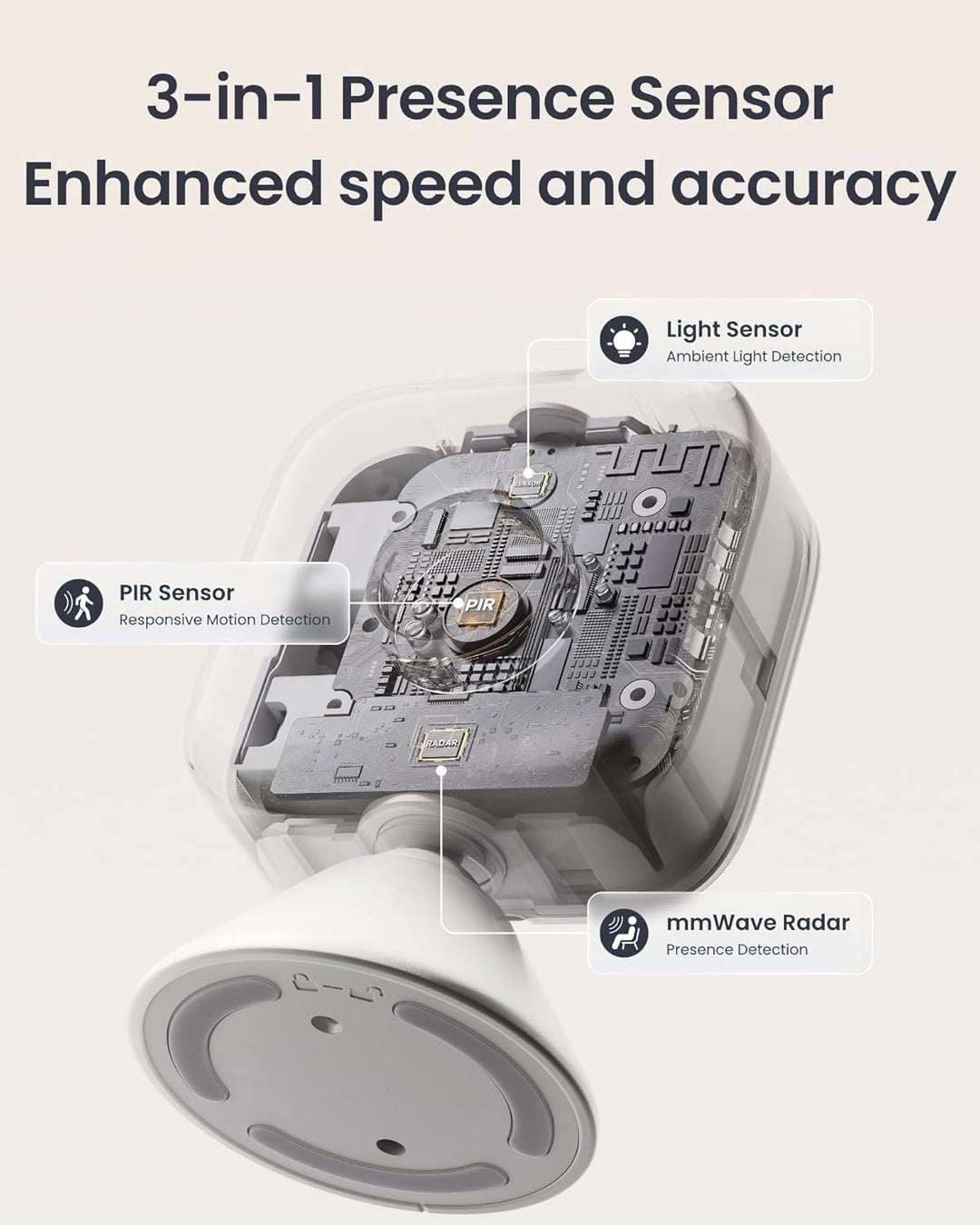 3-in-1 Presence Sensor
Enhanced speed and accuracy

Light Sensor
Ambient Light Detection

SENSOR

PIR Sensor
Responsive Motion Detection

PIR

RADAR

mmWave Radar
Presence Detection