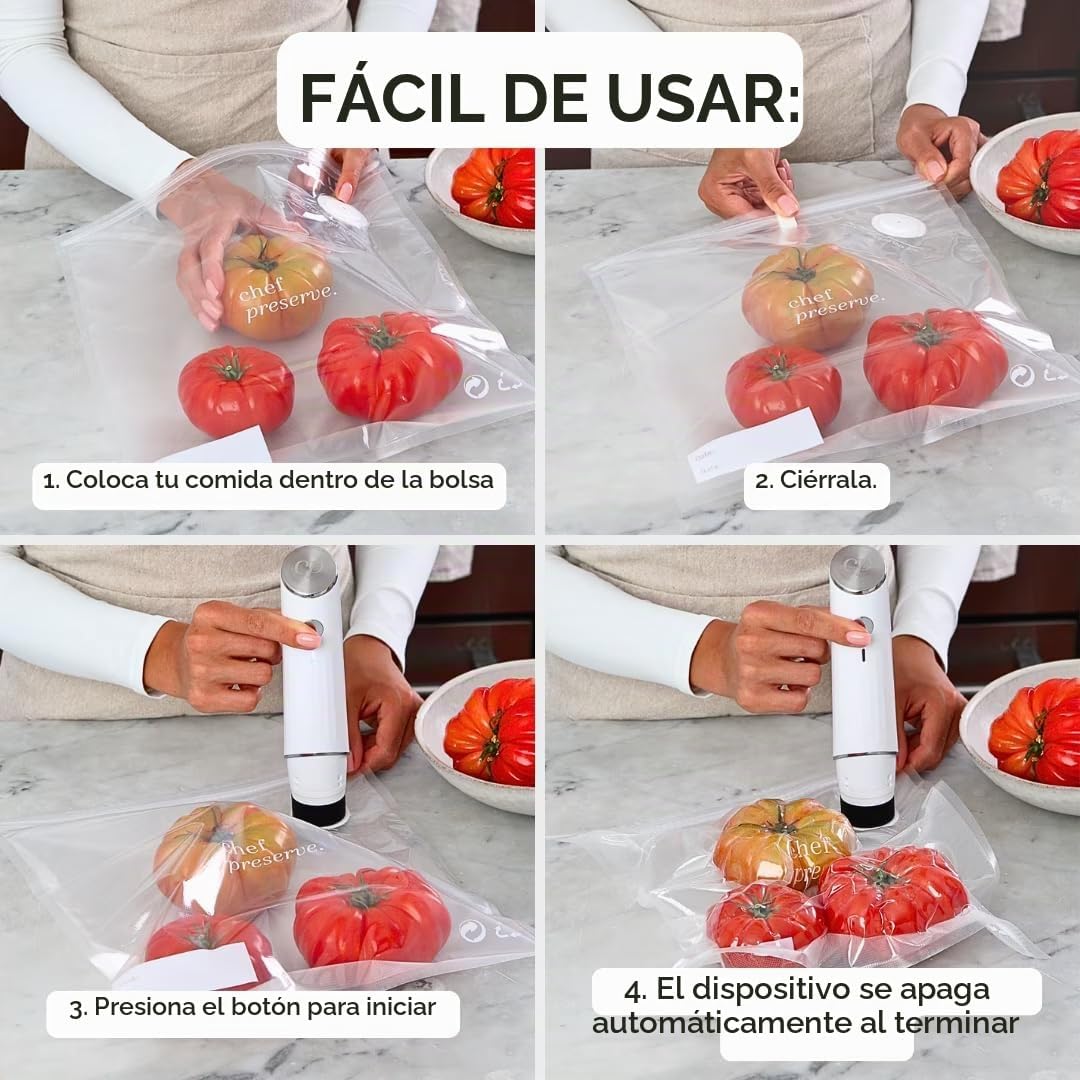 FÁCIL DE USAR:

chef preserve.

1. Coloca tu comida dentro de la bolsa

chef preserve.

2. Ciérrala.

chef preserve.

3. Presiona el botón para iniciar

4. El dispositivo se apaga automáticamente al terminar